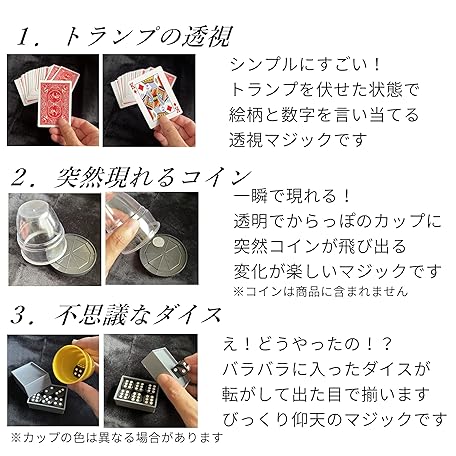 1．トランプの透視

シンプルにすごい！
トランプを伏せた状態で
絵柄と数字を言い当てる
透視マジックです

2．突然現れるコイン

一瞬で現れる！
透明でからっぽのカップに
突然コインが飛び出る
変化が楽しいマジックです
※コインは商品に含まれません

3．不思議なダイス

え！どうやったの！？
バラバラに入ったダイスが
転がして出た目で揃います
びっくり仰天のマジックです

※カップの色は異なる場合があります