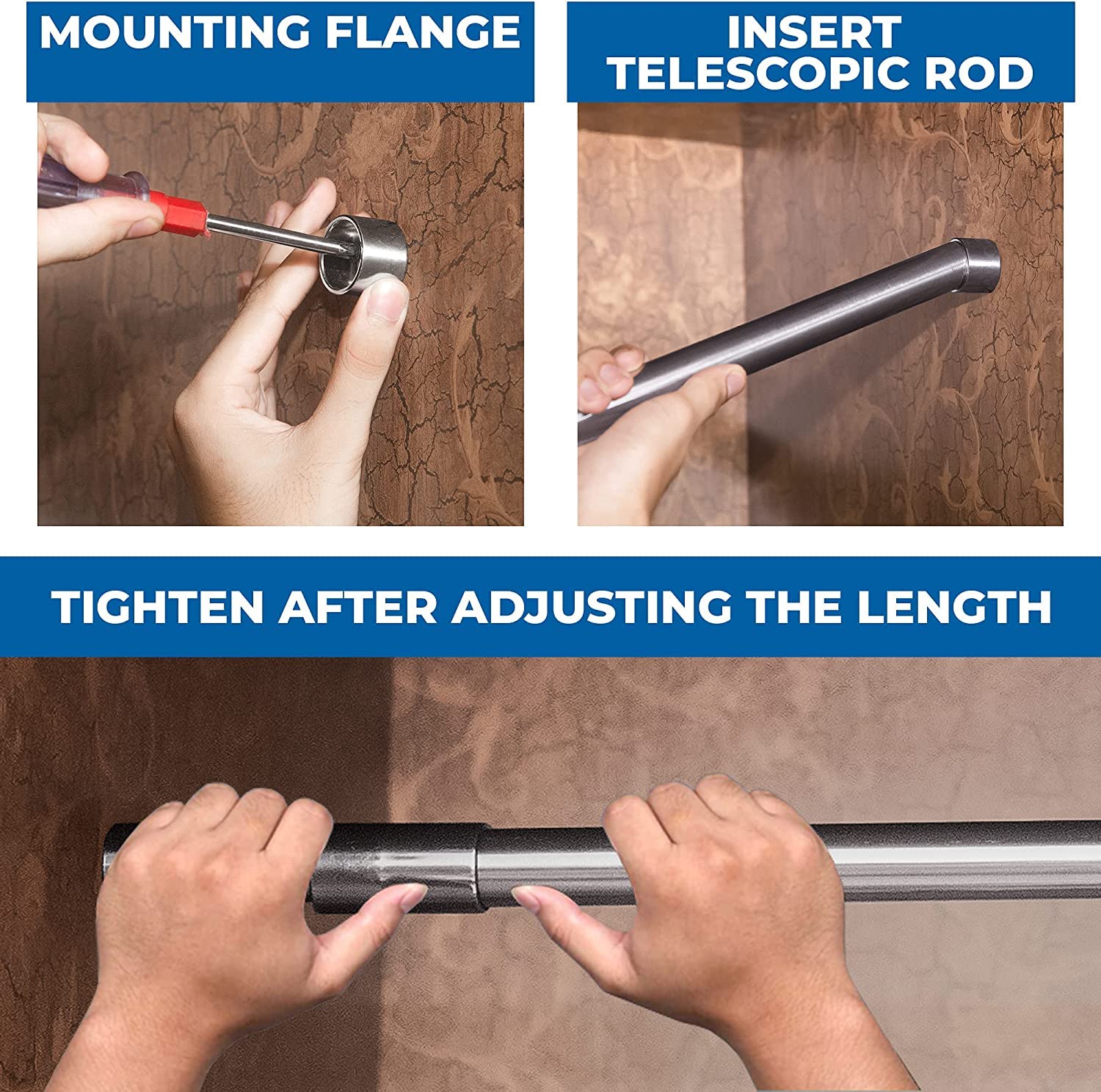 MOUNTING FLANGE

INSERT TELESCOPIC ROD

TIGHTEN AFTER ADJUSTING THE LENGTH