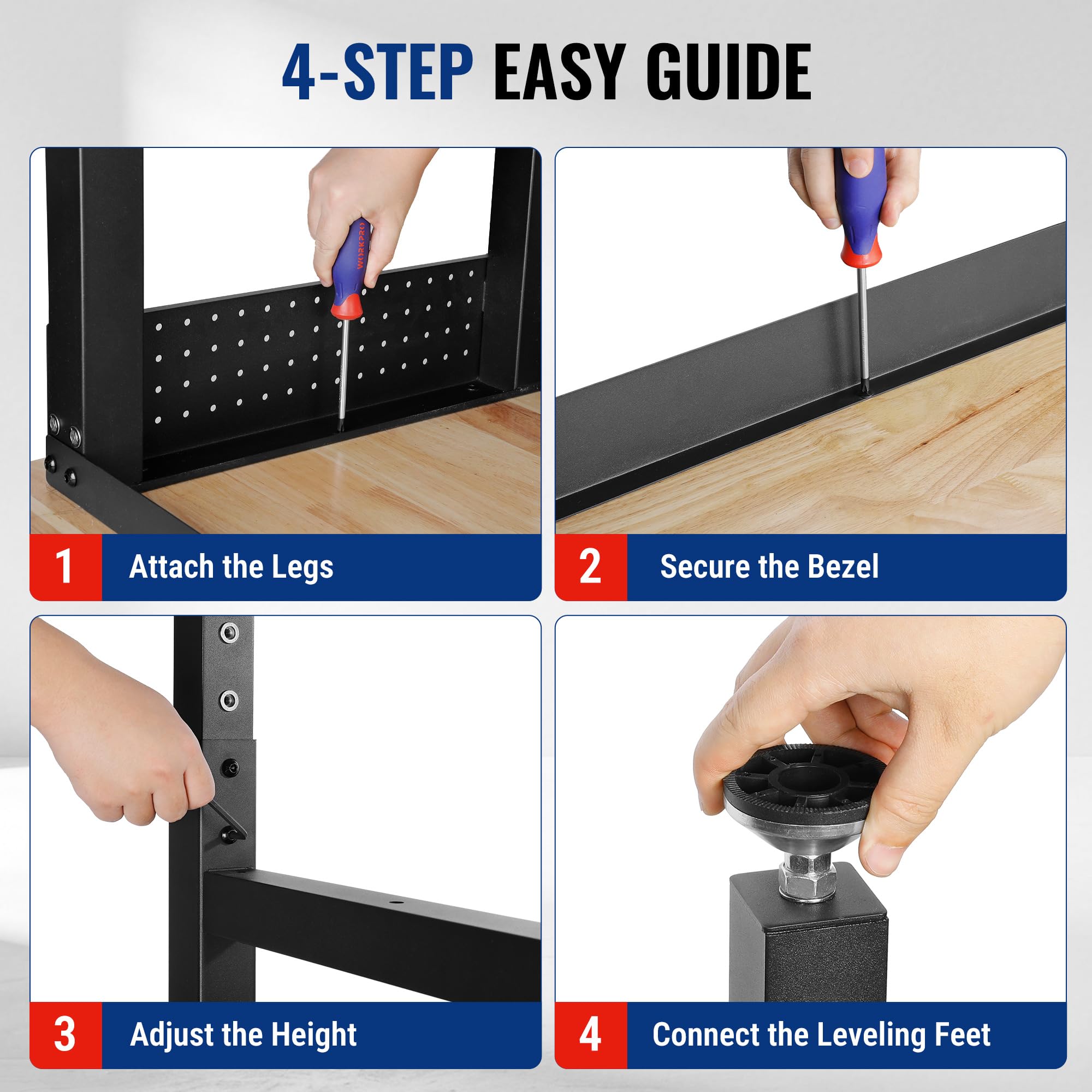 4-STEP EASY GUIDE

WORKPRO

1 Attach the Legs

2 Secure the Bezel

3 Adjust the Height

4 Connect the Leveling Feet