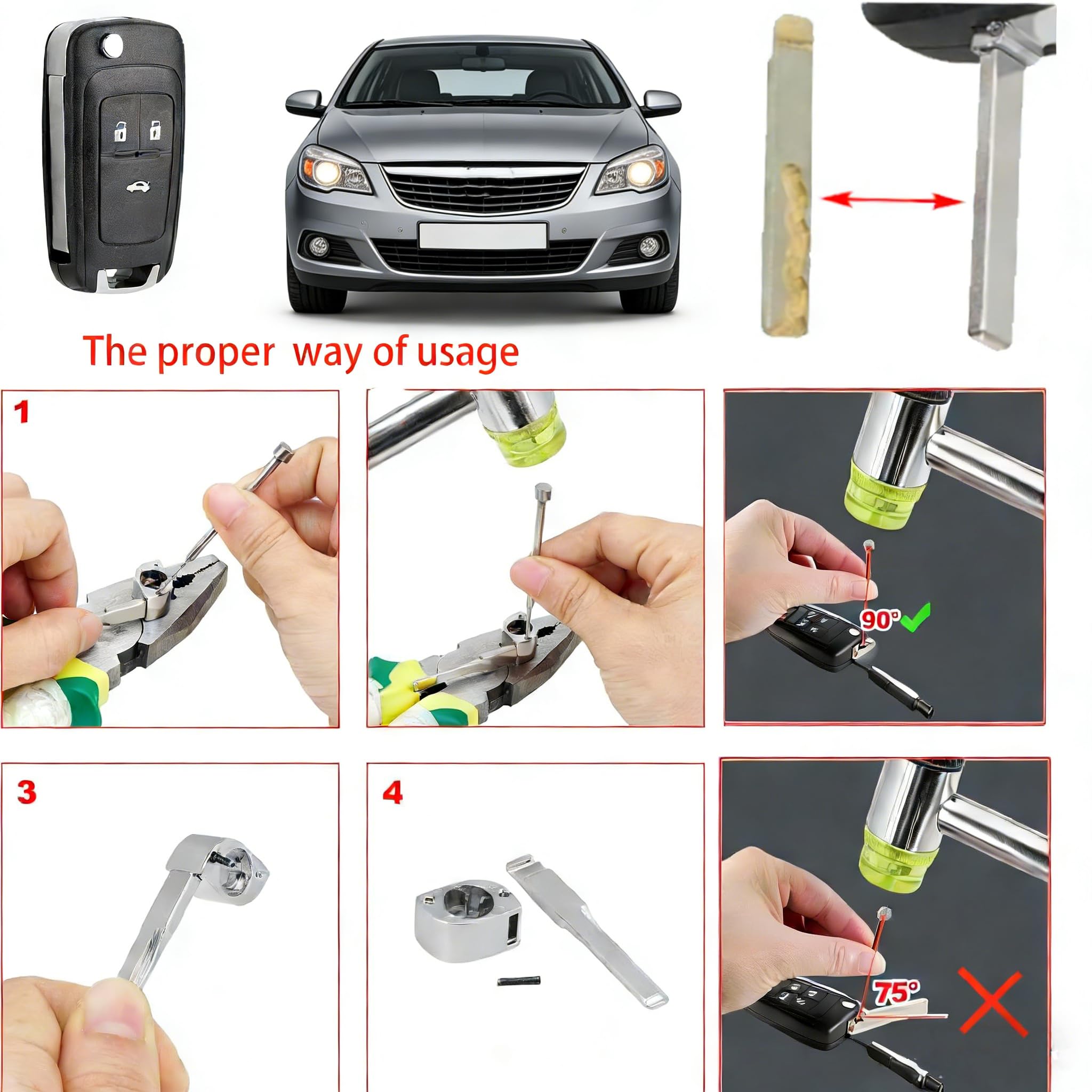 The proper way of usage

1

90°

3

4

75°