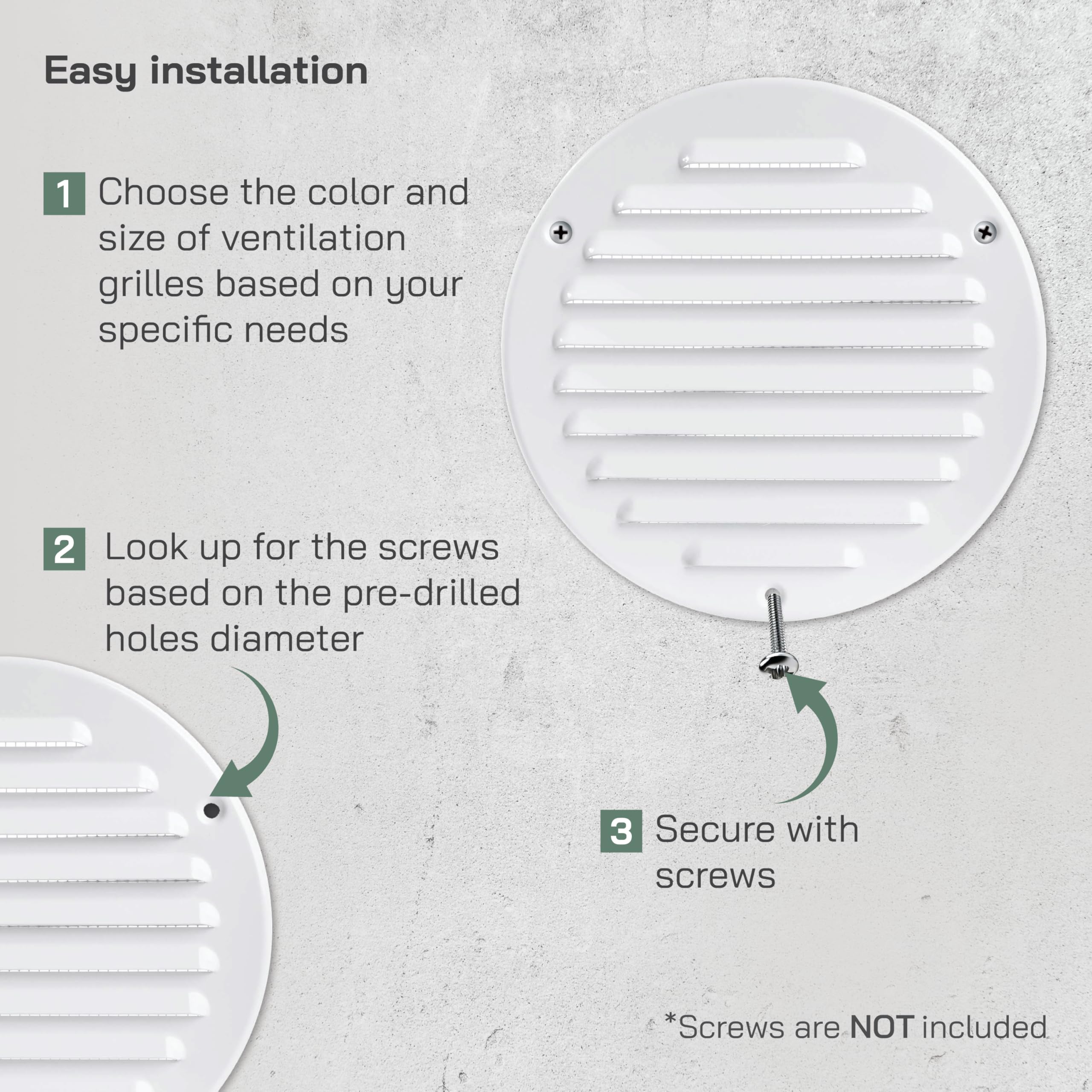 Easy installation

1 Choose the color and size of ventilation grilles based on your specific needs

2 Look up for the screws based on the pre-drilled holes diameter

3 Secure with screws

*Screws are NOT included