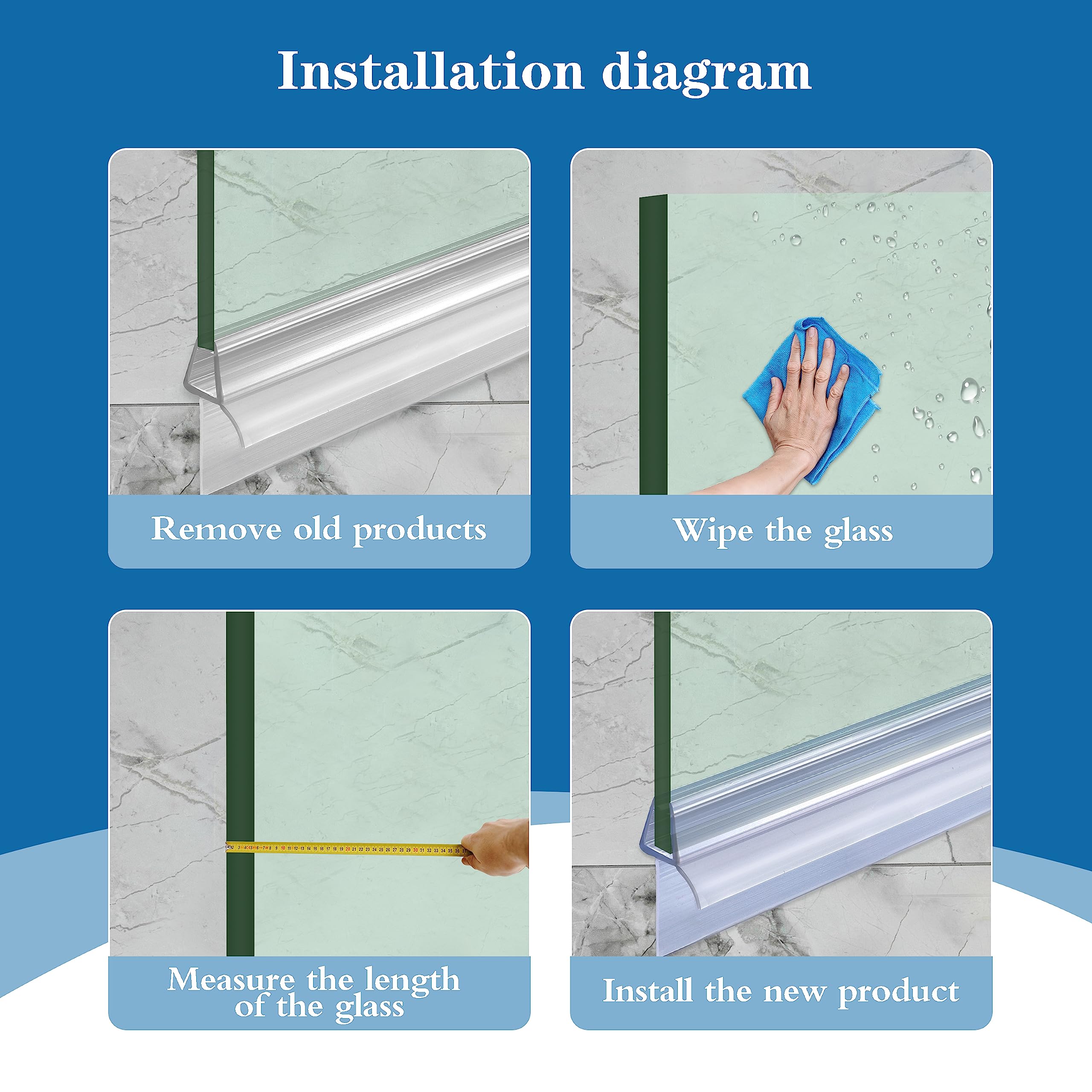 Installation diagram

Remove old products

Wipe the glass

Measure the length of the glass

Install the new product