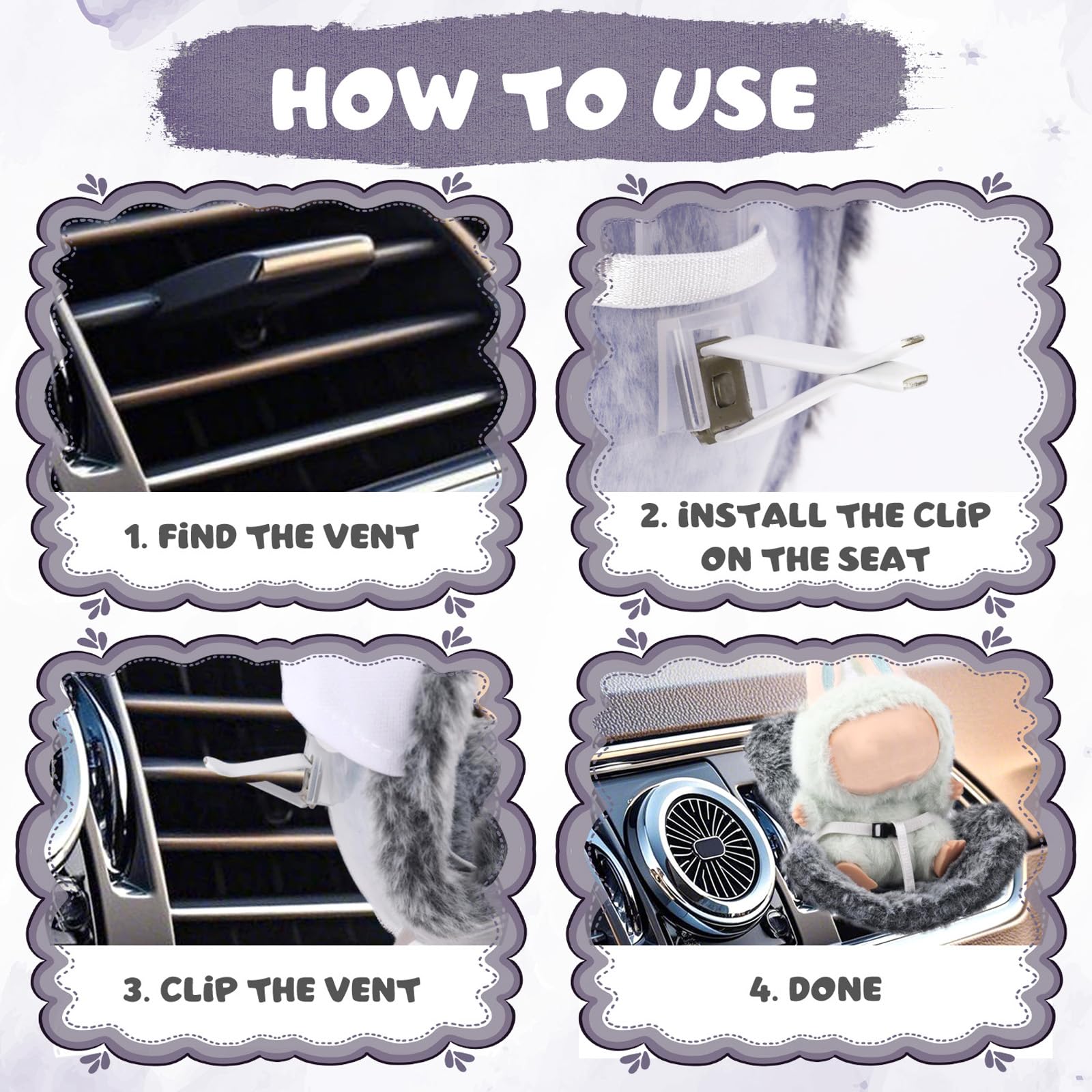 HOW TO USE

1. FiND THE VENT

2. iNSTALL THE CLiP ON THE SEAT

3. CLiP THE VENT

4. DONE