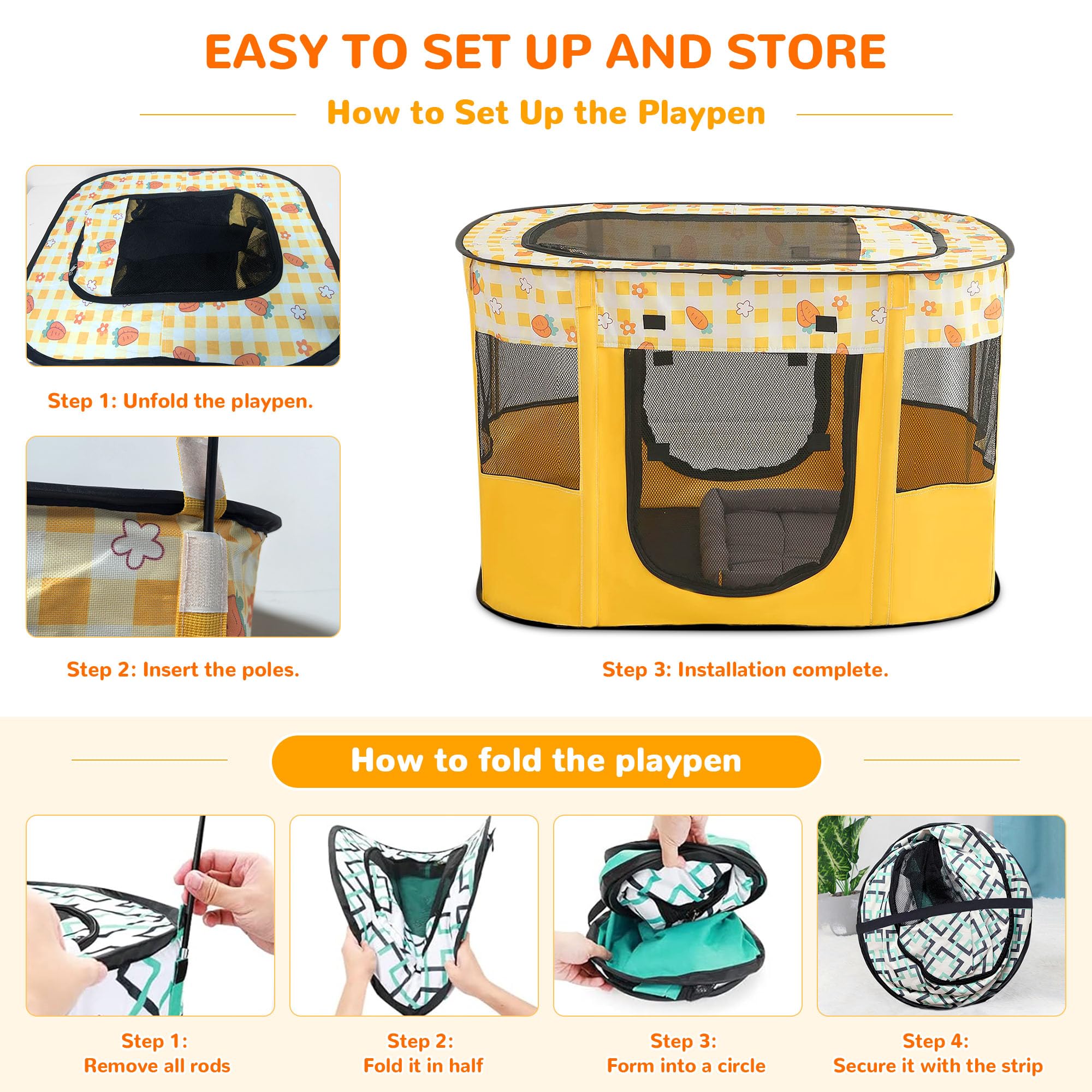 EASY TO SET UP AND STORE

How to Set Up the Playpen

Step 1: Unfold the playpen.

Step 2: Insert the poles.

Step 3: Installation complete.

How to fold the playpen

Step 1:
Remove all rods

Step 2:
Fold it in half

Step 3:
Form into a circle

Step 4:
Secure it with the strip