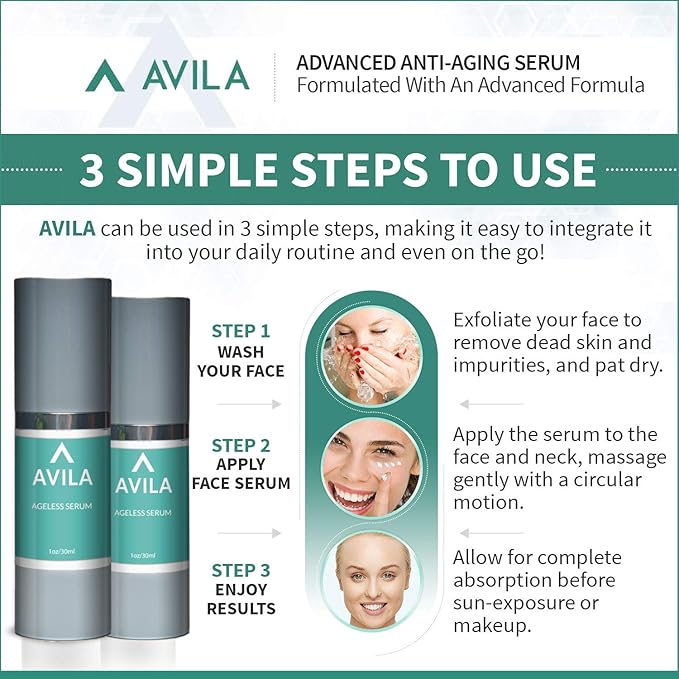 AVILA

ADVANCED ANTI-AGING SERUM
Formulated With An Advanced Formula

3 SIMPLE STEPS TO USE

AVILA can be used in 3 simple steps, making it easy to integrate it into your daily routine and even on the go!

AVILA
AGELESS SERUM
1oz/30ml

AVILA
AGELESS SERUM
1oz/30ml

STEP 1
WASH YOUR FACE

Exfoliate your face to remove dead skin and impurities, and pat dry.

STEP 2
APPLY FACE SERUM

Apply the serum to the face and neck, massage gently with a circular motion.

STEP 3
ENJOY RESULTS

Allow for complete absorption before sun-exposure or makeup.