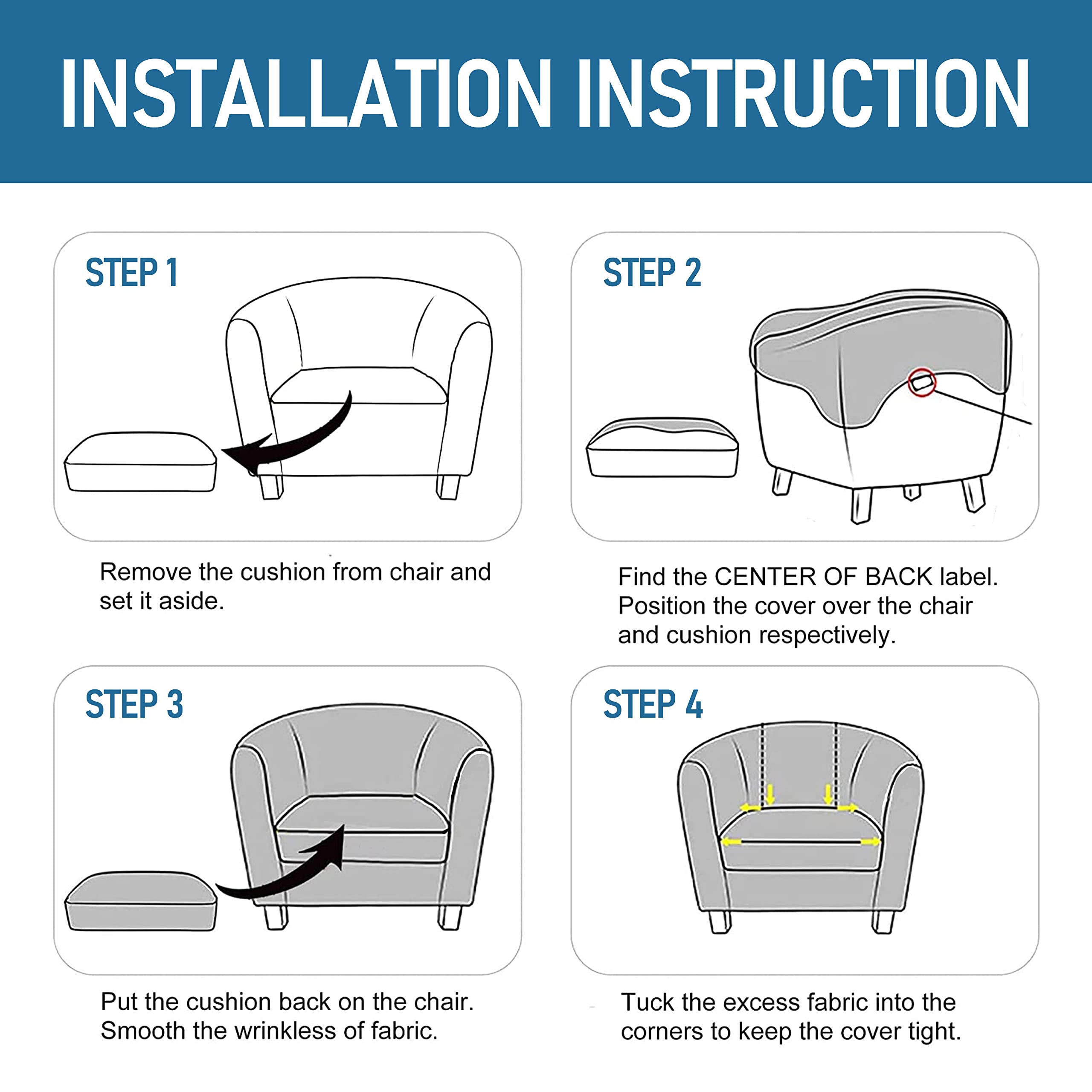 INSTALLATION INSTRUCTION

STEP 1

Remove the cushion from chair and set it aside.

STEP 2

Find the CENTER OF BACK label. Position the cover over the chair and cushion respectively.

STEP 3

Put the cushion back on the chair. Smooth the wrinkless of fabric.

STEP 4

Tuck the excess fabric into the corners to keep the cover tight.