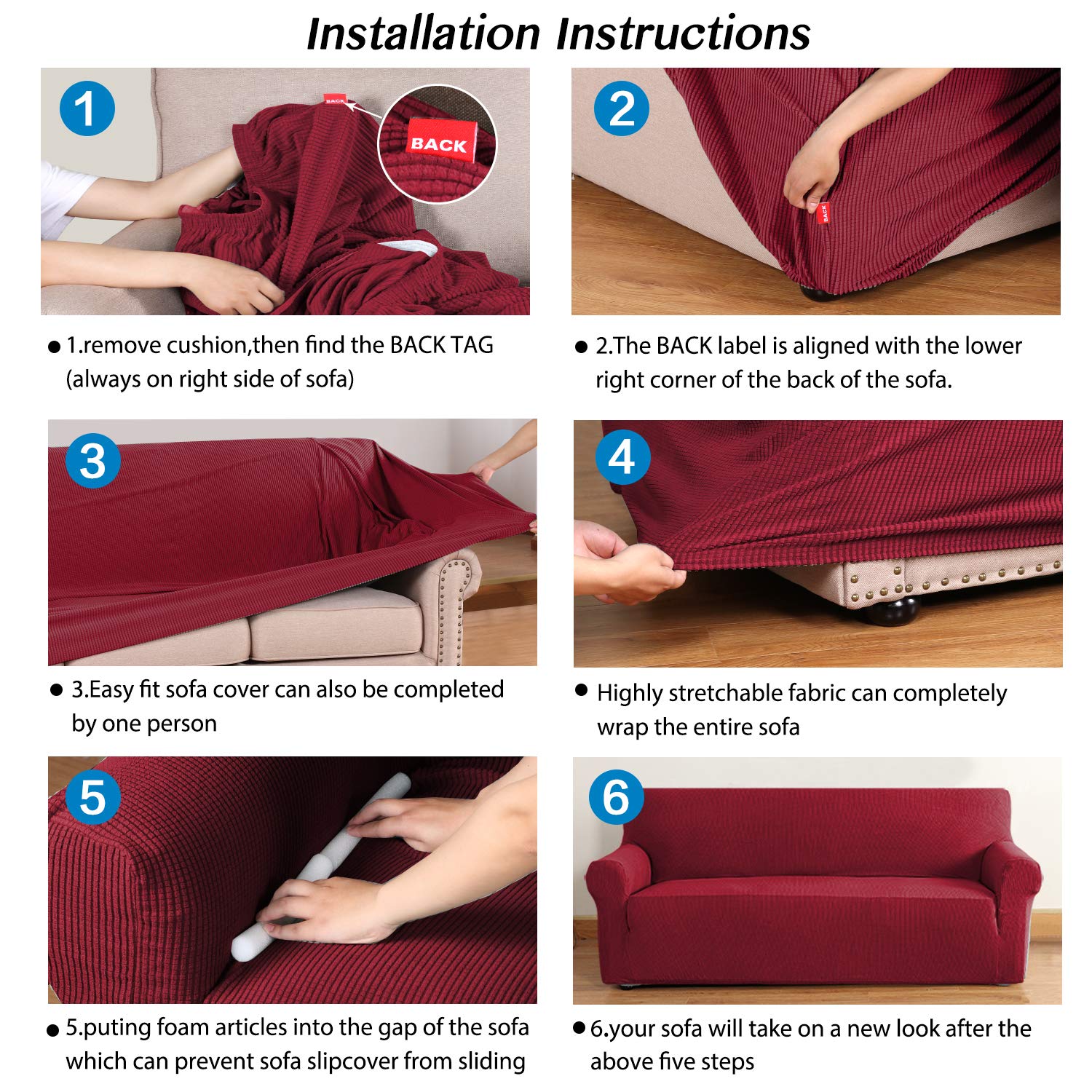 Installation Instructions

1

BACK

BACK

● 1.remove cushion,then find the BACK TAG (always on right side of sofa)

2

BACK

● 2.The BACK label is aligned with the lower right corner of the back of the sofa.

3

● 3.Easy fit sofa cover can also be completed by one person

4

● Highly stretchable fabric can completely wrap the entire sofa

5

● 5.puting foam articles into the gap of the sofa which can prevent sofa slipcover from sliding

6

● 6.your sofa will take on a new look after the above five steps