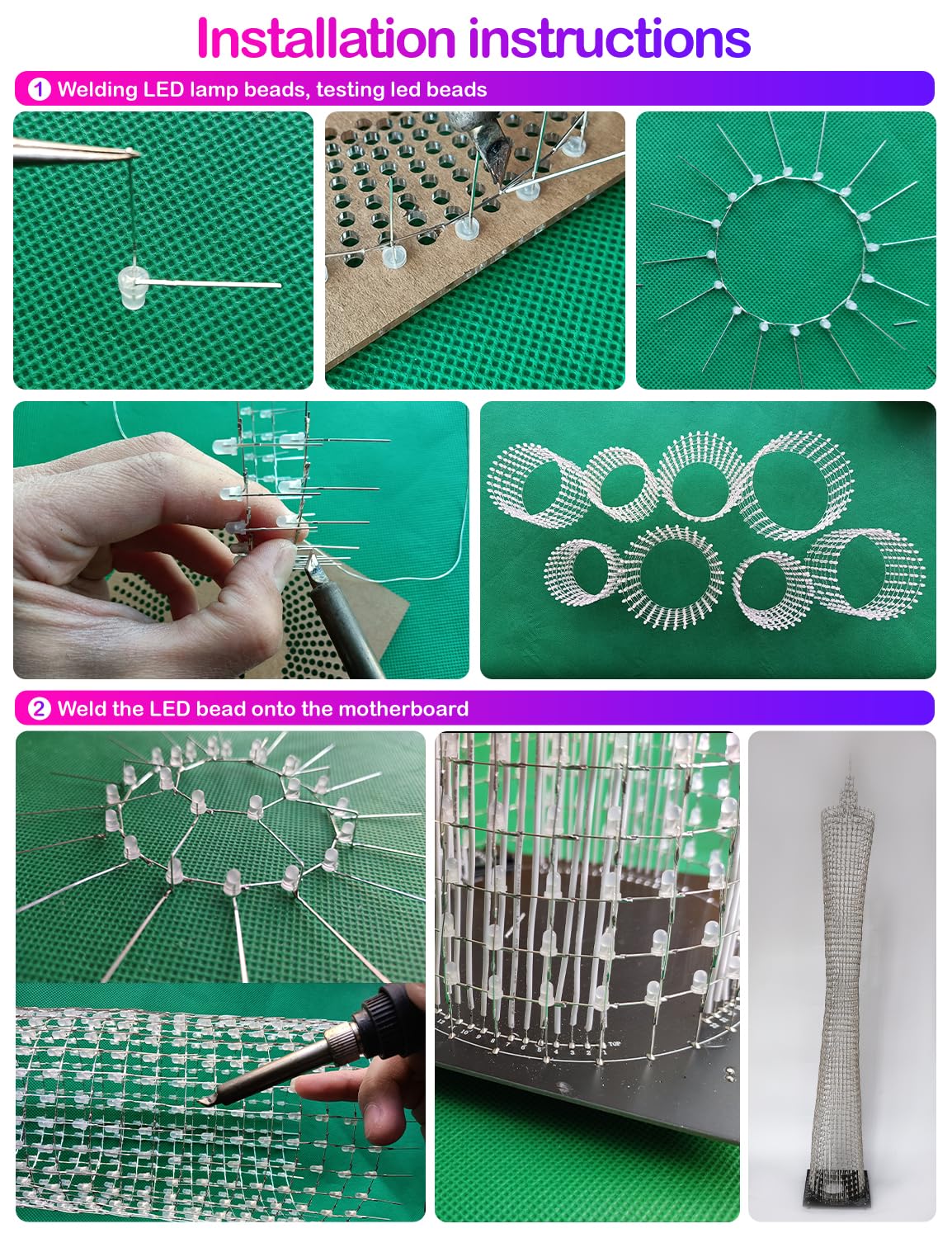 Installation instructions

1 Welding LED lamp beads, testing led beads

2 Weld the LED bead onto the motherboard