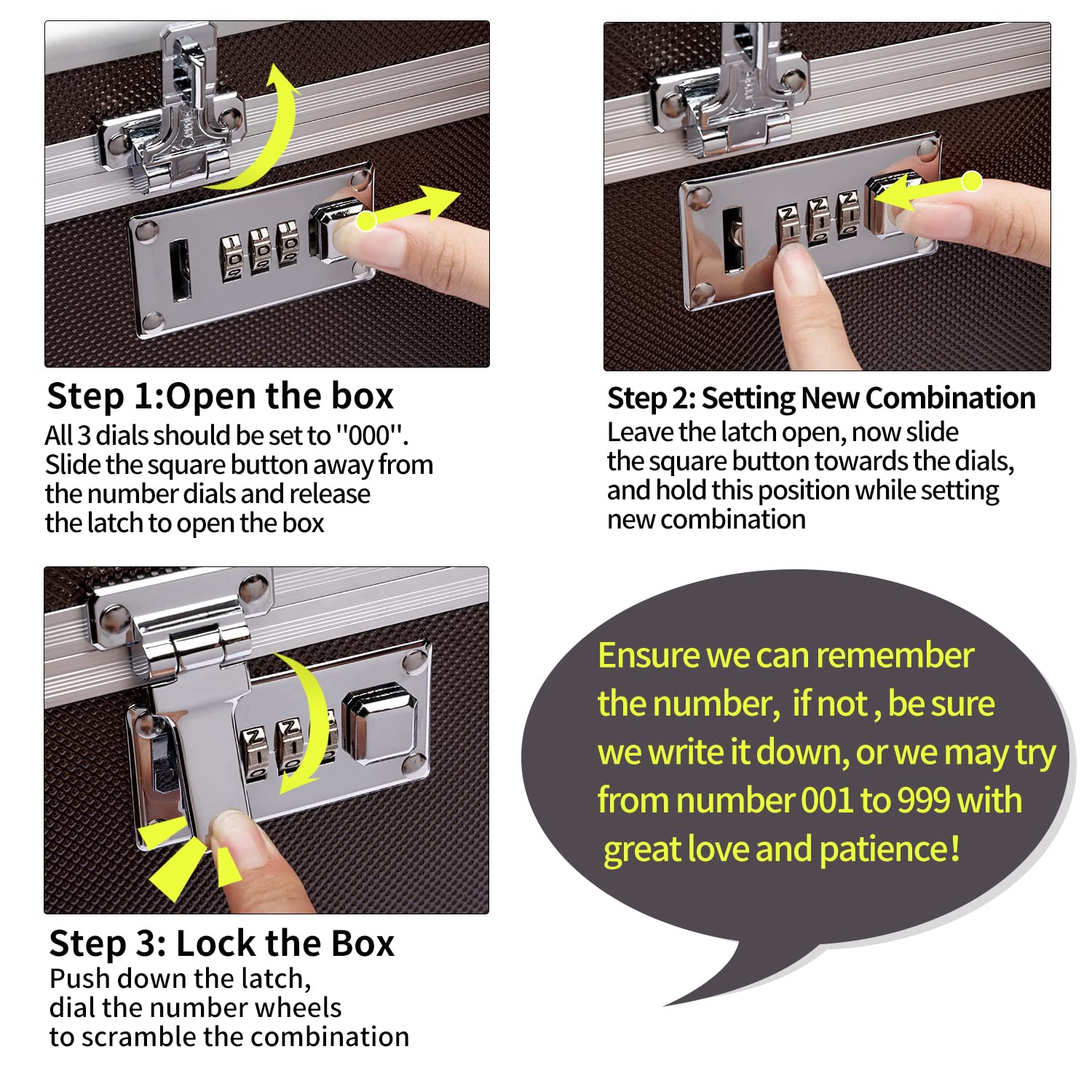 Step 1:Open the box
All 3 dials should be set to "000". Slide the square button away from the number dials and release the latch to open the box

Step 2: Setting New Combination
Leave the latch open, now slide the square button towards the dials, and hold this position while setting new combination

Step 3: Lock the Box
Push down the latch, dial the number wheels to scramble the combination

Ensure we can remember the number, if not , be sure we write it down, or we may try from number 001 to 999 with great love and patience!