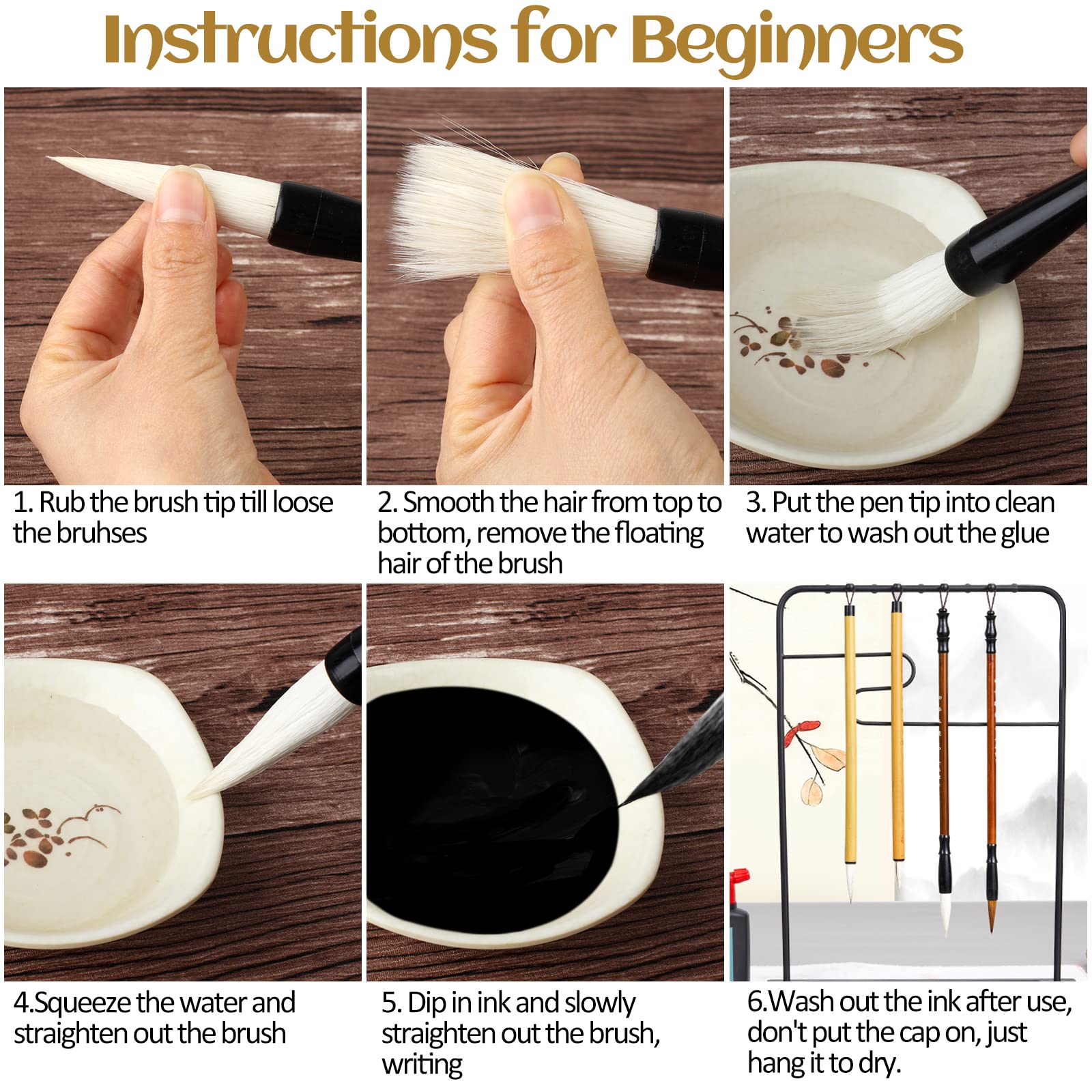 Instructions for Beginners

1. Rub the brush tip till loose the bruhses

2. Smooth the hair from top to bottom, remove the floating hair of the brush

3. Put the pen tip into clean water to wash out the glue

4.Squeeze the water and straighten out the brush

5. Dip in ink and slowly straighten out the brush, writing

6.Wash out the ink after use, don't put the cap on, just hang it to dry.