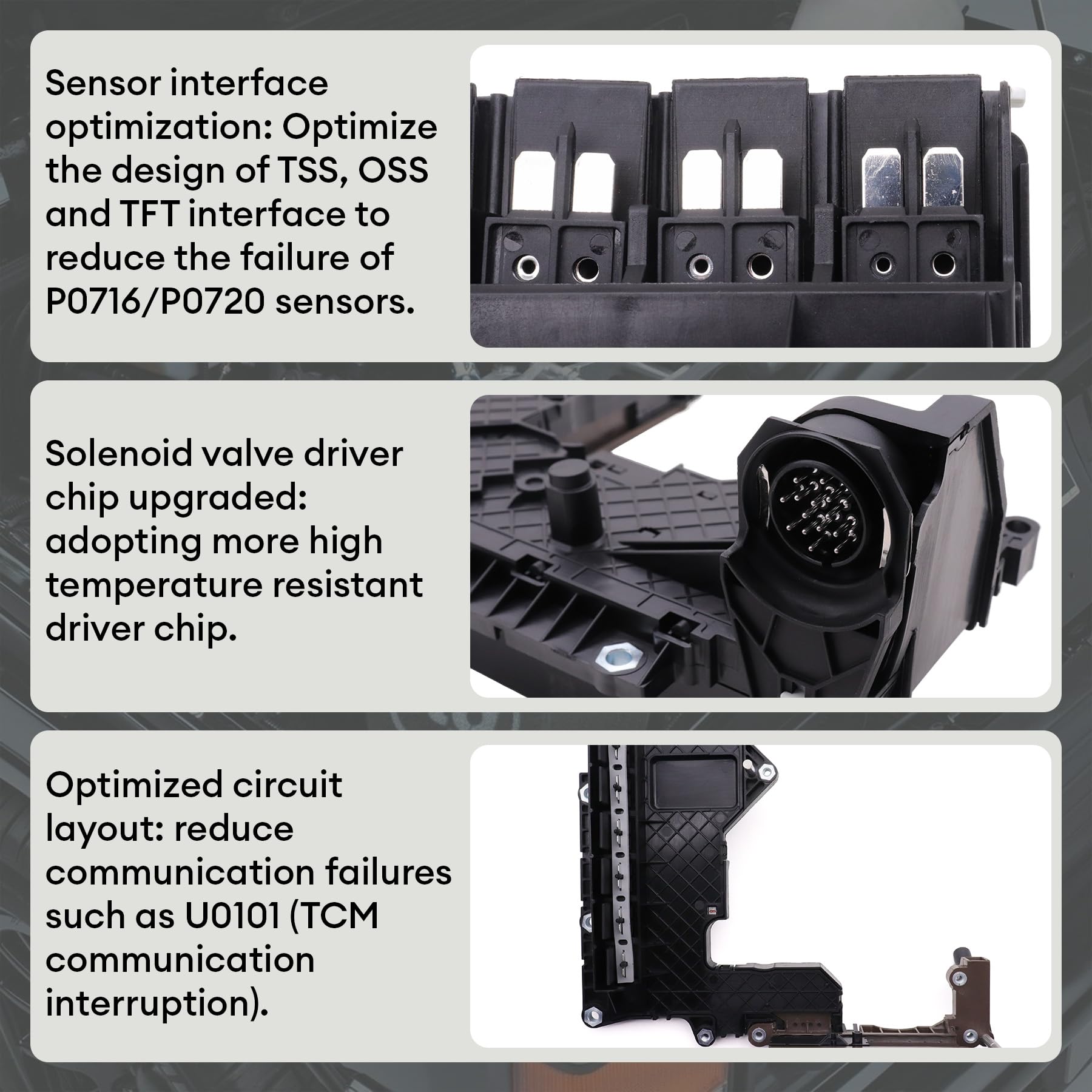 Sensor interface optimization: Optimize the design of TSS, OSS and TFT interface to reduce the failure of P0716/P0720 sensors.

Solenoid valve driver chip upgraded: adopting more high temperature resistant driver chip.

Optimized circuit layout: reduce communication failures such as U0101 (TCM communication interruption).