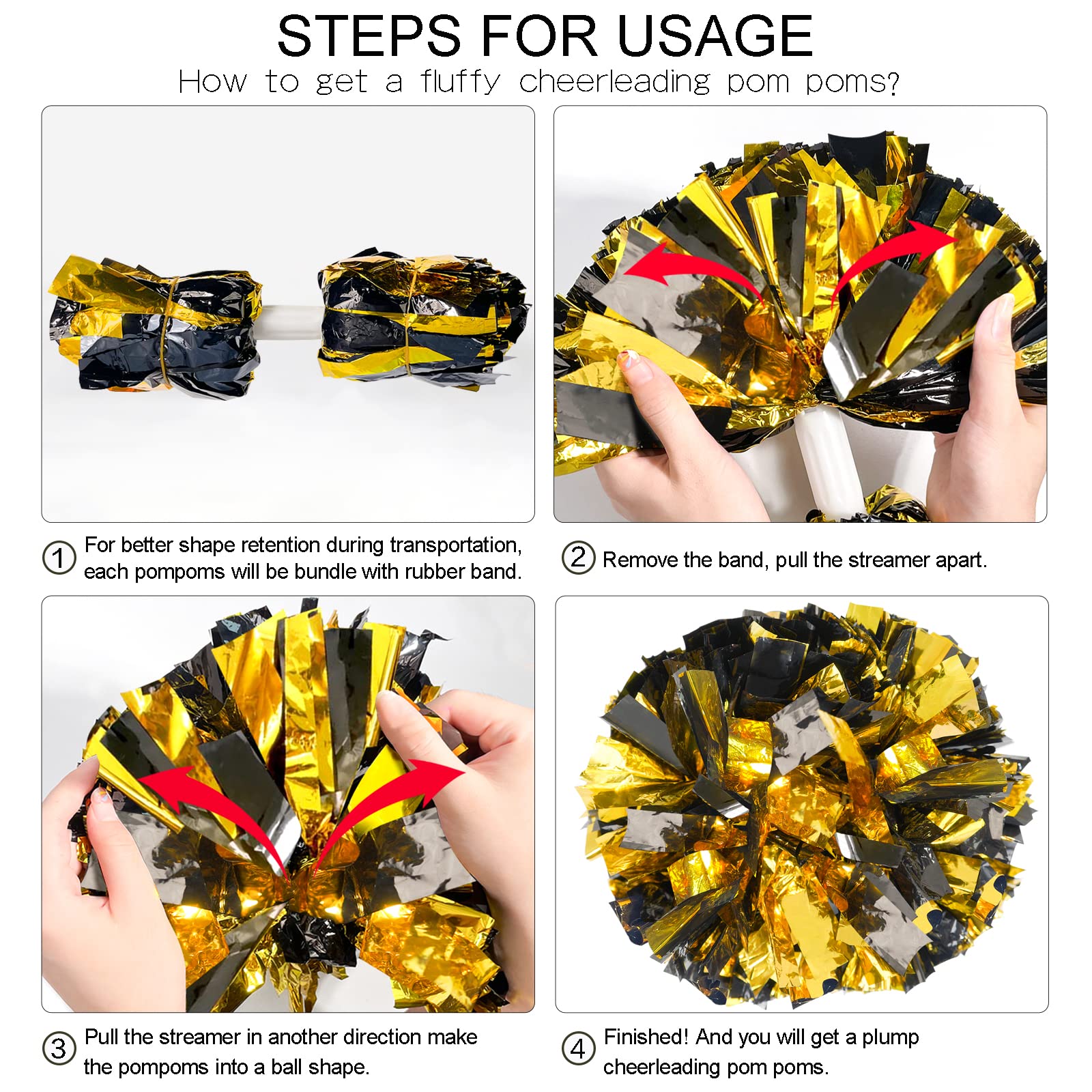 STEPS FOR USAGE

How to get a fluffy cheerleading pom poms?

① For better shape retention during transportation, each pompoms will be bundle with rubber band.

② Remove the band, pull the streamer apart.

③ Pull the streamer in another direction make the pompoms into a ball shape.

④ Finished! And you will get a plump cheerleading pom poms.