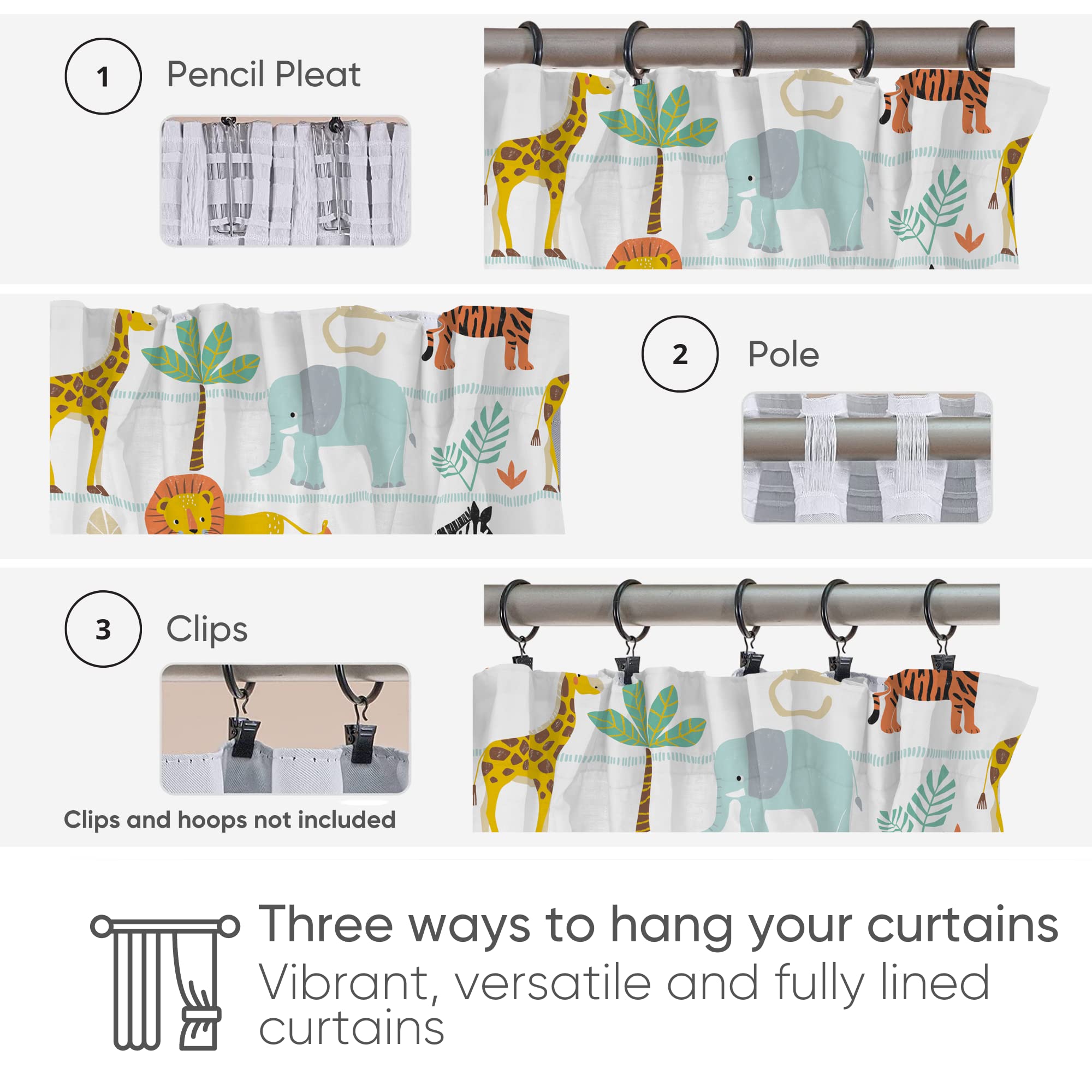 1 Pencil Pleat

2 Pole

3 Clips

Clips and hoops not included

Three ways to hang your curtains

Vibrant, versatile and fully lined curtains