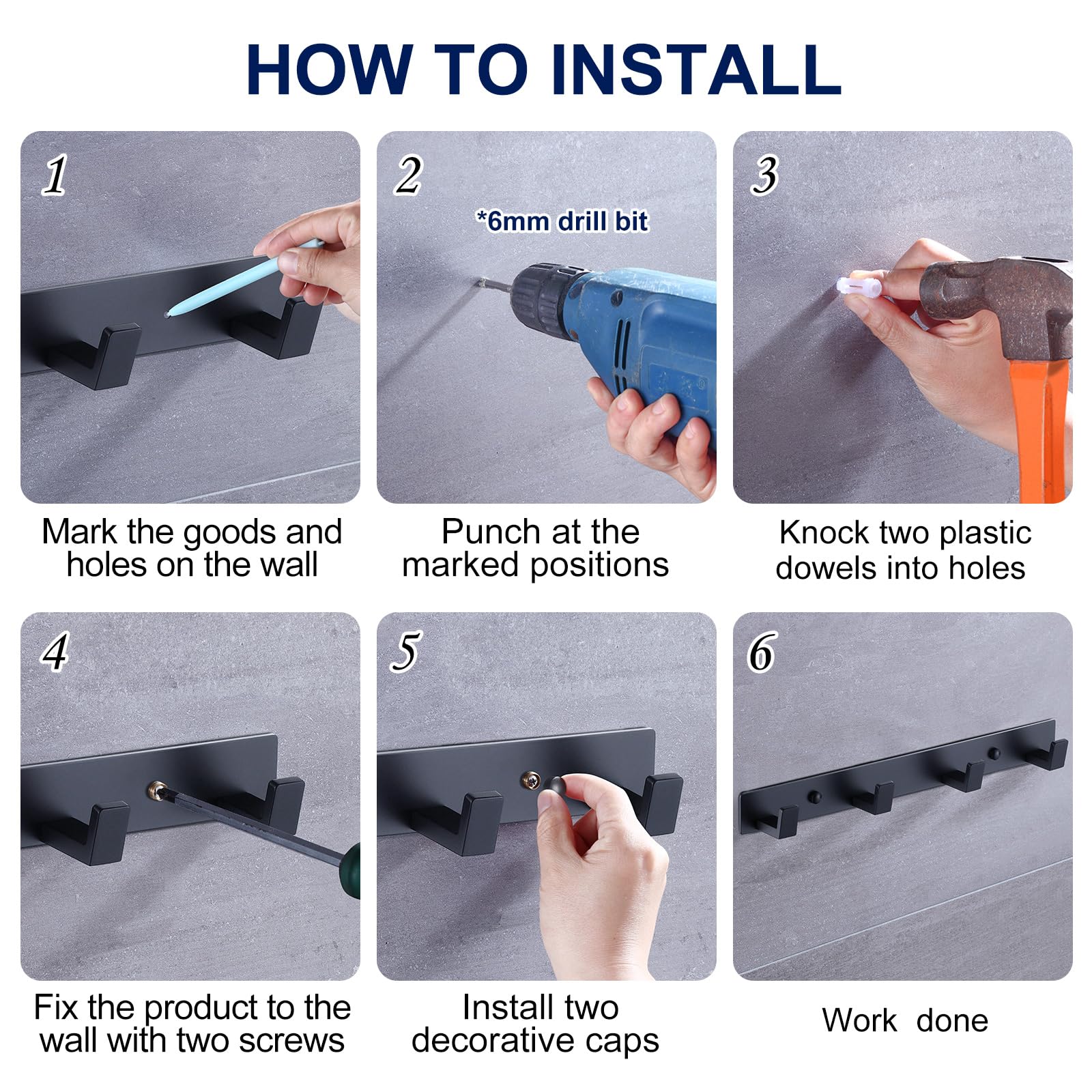 HOW TO INSTALL

1

Mark the goods and holes on the wall

2

*6mm drill bit

Punch at the marked positions

3

Knock two plastic dowels into holes

4

Fix the product to the wall with two screws

5

Install two decorative caps

6

Work done