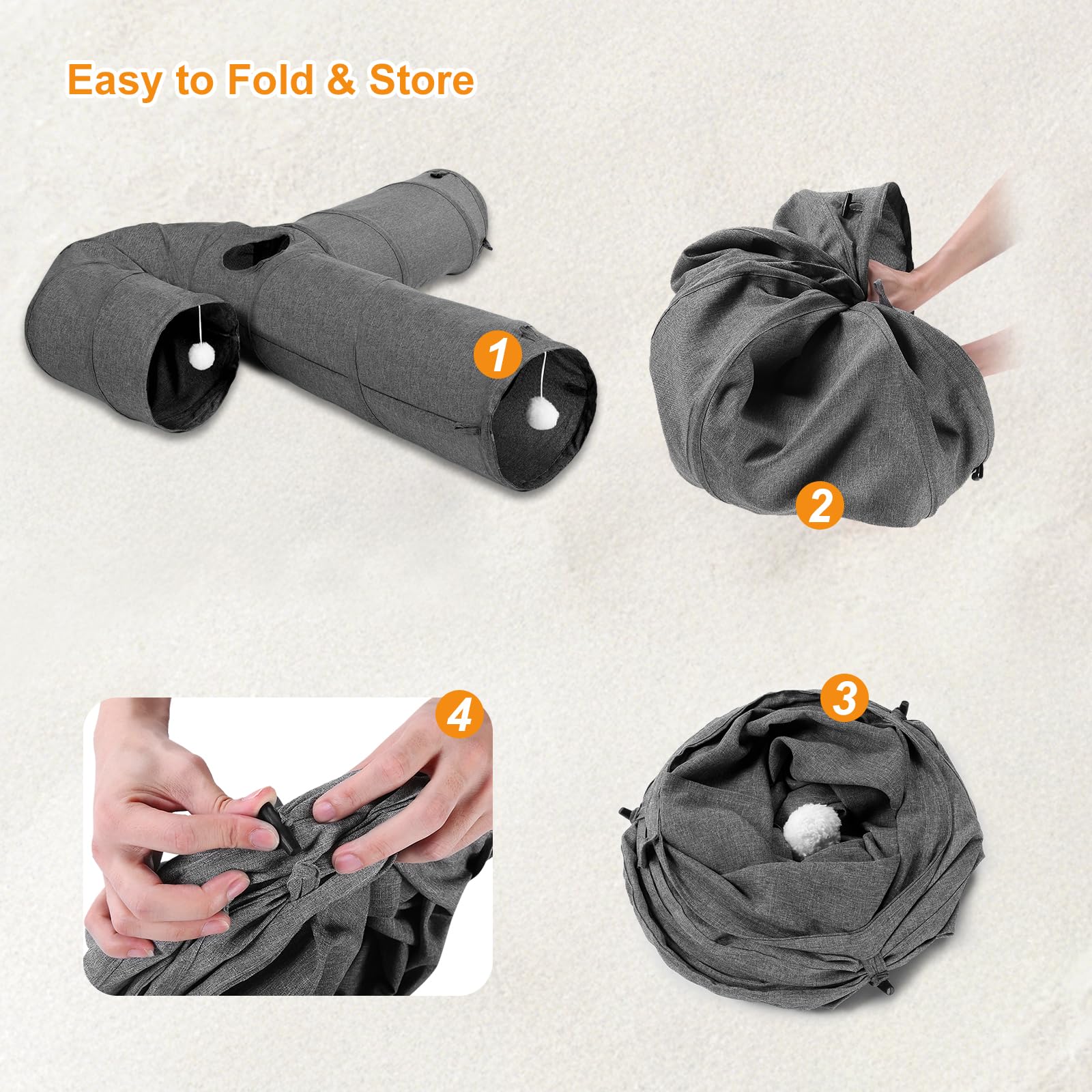 Easy to Fold & Store

1

2

4

3