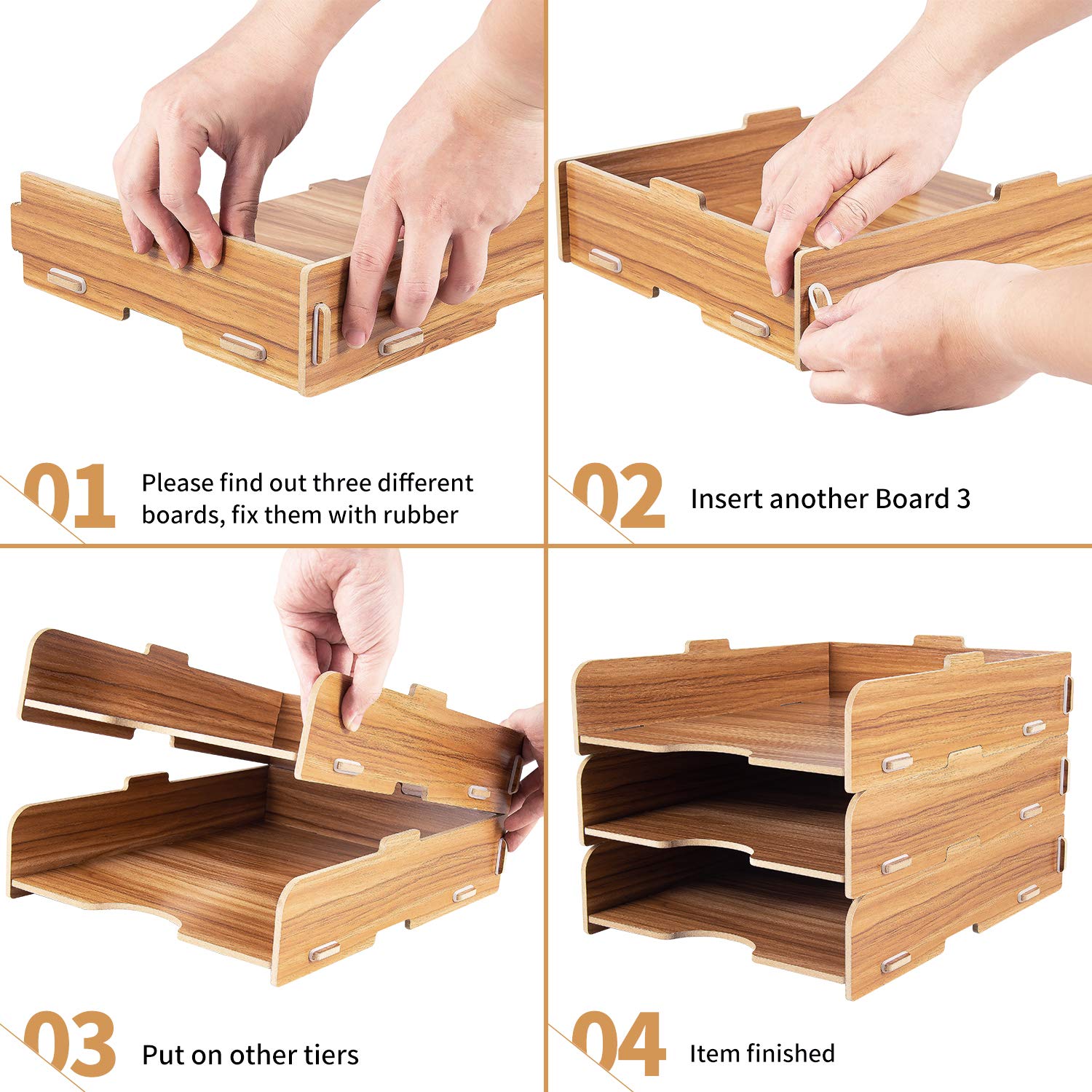 01 Please find out three different boards, fix them with rubber

02 Insert another Board 3

03 Put on other tiers

04 Item finished