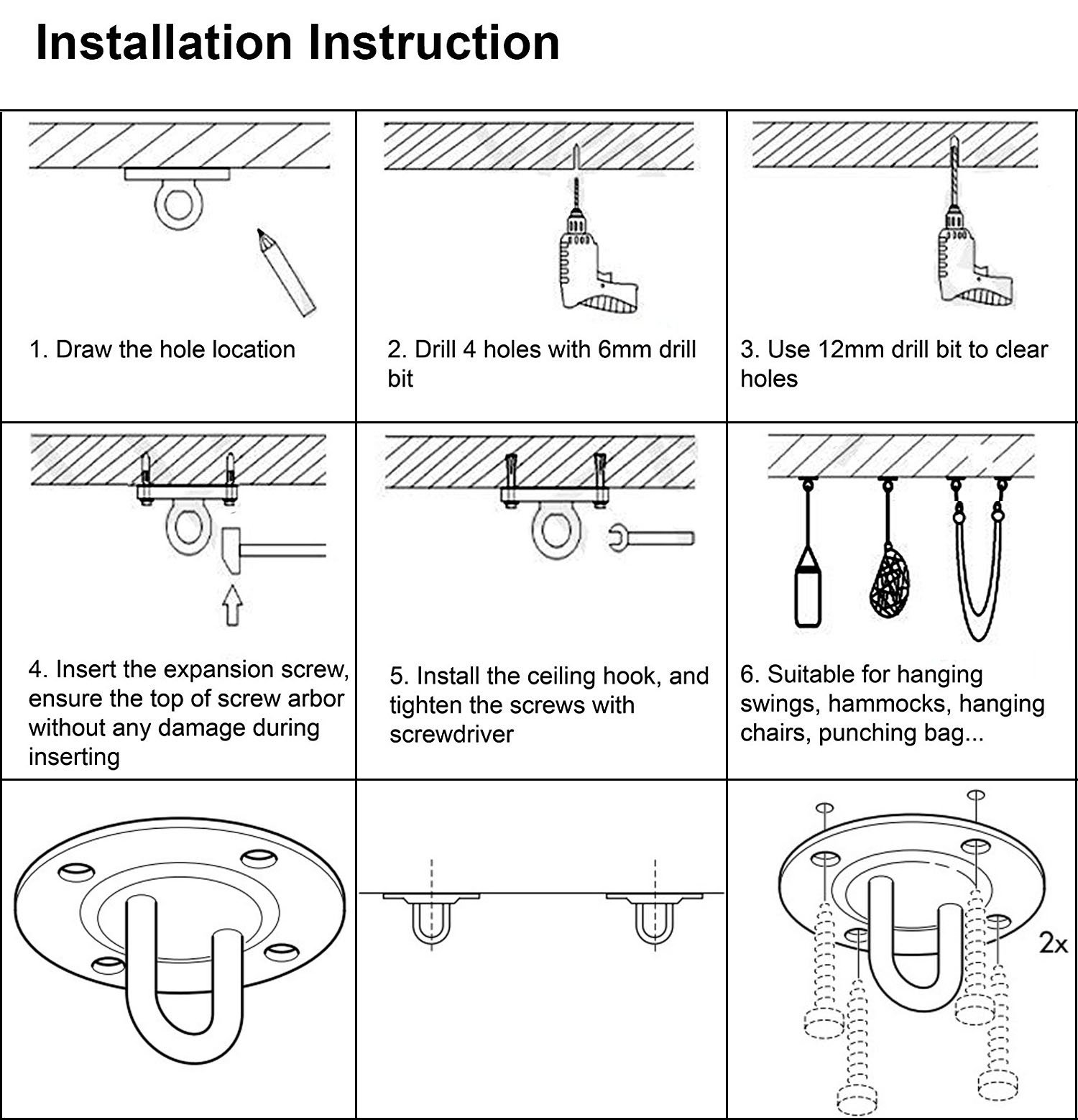 Installation Instruction

1. Draw the hole location

2. Drill 4 holes with 6mm drill bit

3. Use 12mm drill bit to clear holes

4. Insert the expansion screw, ensure the top of screw arbor without any damage during inserting

5. Install the ceiling hook, and tighten the screws with screwdriver

6. Suitable for hanging swings, hammocks, hanging chairs, punching bag...

2x