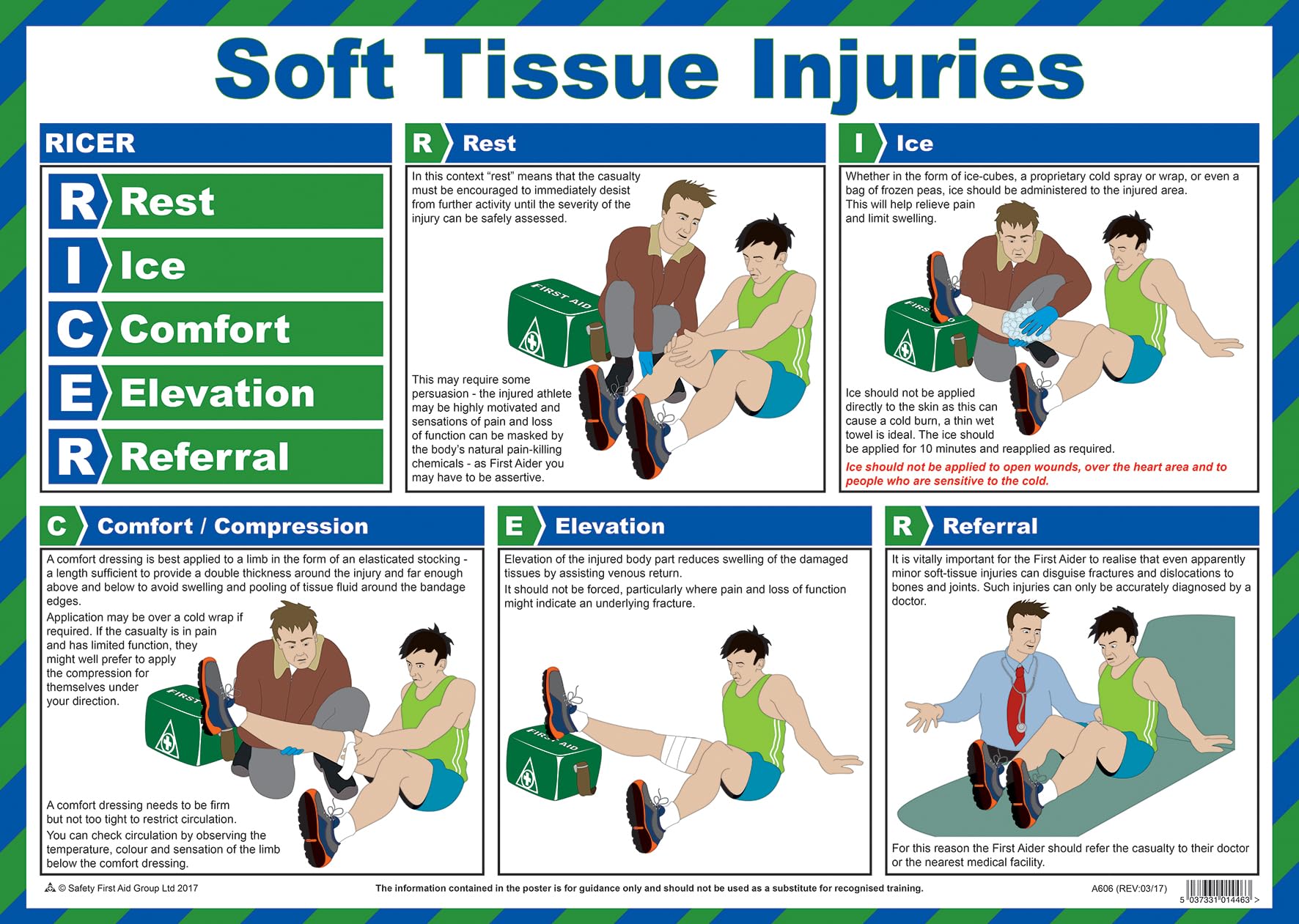 Soft Tissue Injuries

RICER

R Rest
I Ice
C Comfort
E Elevation
R Referral

R Rest

In this context "rest" means that the casualty must be encouraged to immediately desist from further activity until the severity of the injury can be safely assessed.

FIRST AID

This may require some persuasion - the injured athlete may be highly motivated and sensations of pain and loss of function can be masked by the body's natural pain-killing chemicals - as First Aider you may have to be assertive.

I Ice

Whether in the form of ice-cubes, a proprietary cold spray or wrap, or even a bag of frozen peas, ice should be administered to the injured area. This will help relieve pain and limit swelling.

Ice should not be applied directly to the skin as this can cause a cold burn, a thin wet towel is ideal. The ice should be applied for 10 minutes and reapplied as required.

Ice should not be applied to open wounds, over the heart area and to people who are sensitive to the cold.

C Comfort / Compression

A comfort dressing is best applied to a limb in the form of an elasticated stocking - a length sufficient to provide a double thickness around the injury and far enough above and below to avoid swelling and pooling of tissue fluid around the bandage edges.

Application may be over a cold wrap if required. If the casualty is in pain and has limited function, they might well prefer to apply the compression for themselves under your direction.

FIRST

A comfort dressing needs to be firm but not too tight to restrict circulation.
You can check circulation by observing the temperature, colour and sensation of the limb below the comfort dressing.

E Elevation

Elevation of the injured body part reduces swelling of the damaged tissues by assisting venous return.
It should not be forced, particularly where pain and loss of function might indicate an underlying fracture.

FIRST AID

R Referral

It is vitally important for the First Aider to realise that even apparently minor soft-tissue injuries can disguise fractures and dislocations to bones and joints. Such injuries can only be accurately diagnosed by a doctor.

For this reason the First Aider should refer the casualty to their doctor or the nearest medical facility.

© Safety First Aid Group Ltd 2017

The information contained in the poster is for guidance only and should not be used as a substitute for recognised training.

A606 (REV:03/17)

5 037331 014463 >