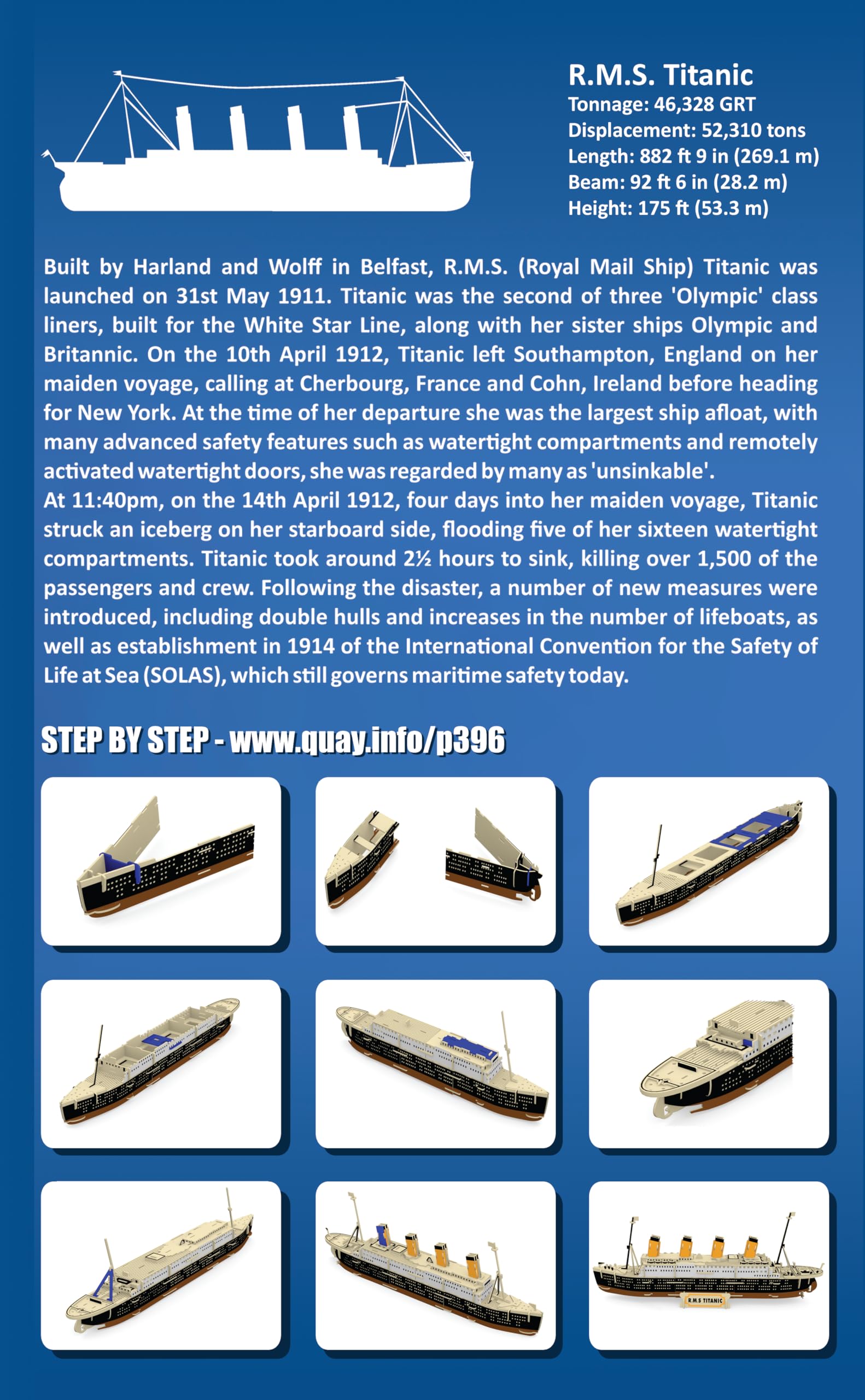 R.M.S. Titanic
Tonnage: 46,328 GRT
Displacement: 52,310 tons
Length: 882 ft 9 in (269.1 m)
Beam: 92 ft 6 in (28.2 m)
Height: 175 ft (53.3 m)

Built by Harland and Wolff in Belfast, R.M.S. (Royal Mail Ship) Titanic was launched on 31st May 1911. Titanic was the second of three 'Olympic' class liners, built for the White Star Line, along with her sister ships Olympic and Britannic. On the 10th April 1912, Titanic left Southampton, England on her maiden voyage, calling at Cherbourg, France and Cohn, Ireland before heading for New York. At the time of her departure she was the largest ship afloat, with many advanced safety features such as watertight compartments and remotely activated watertight doors, she was regarded by many as 'unsinkable'.
At 11:40pm, on the 14th April 1912, four days into her maiden voyage, Titanic struck an iceberg on her starboard side, flooding five of her sixteen watertight compartments. Titanic took around 2½ hours to sink, killing over 1,500 of the passengers and crew. Following the disaster, a number of new measures were introduced, including double hulls and increases in the number of lifeboats, as well as establishment in 1914 of the International Convention for the Safety of Life at Sea (SOLAS), which still governs maritime safety today.

STEP BY STEP - www.quay.info/p396

R.M.S TITANIC