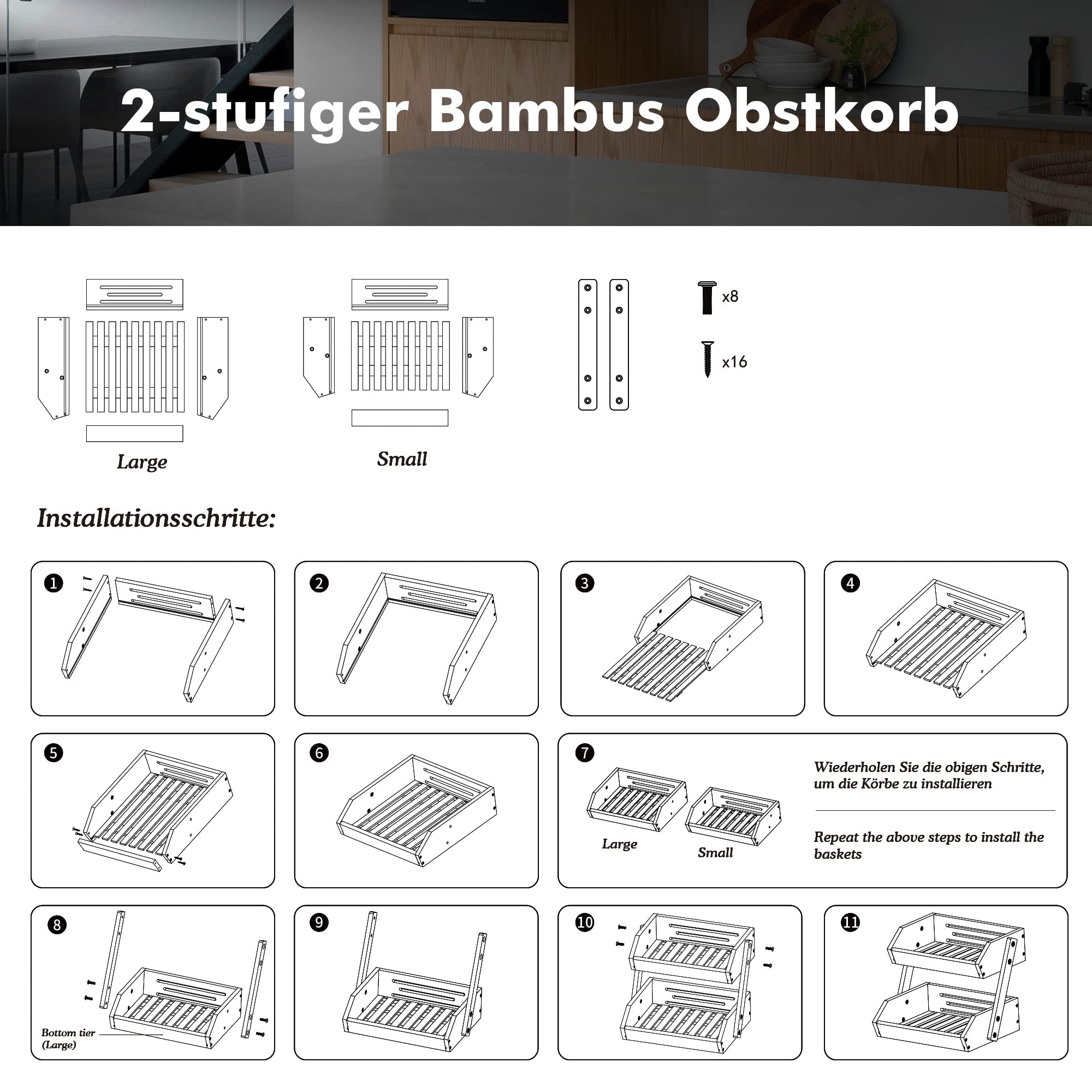 2-stufiger Bambus Obstkorb

Large

Small

x8

x16

Installationsschritte:

1

2

3

4

5

6

7

Large

Small

Wiederholen Sie die obigen Schritte, um die Körbe zu installieren

Repeat the above steps to install the baskets

8

Bottom tier (Large)

9

10

11