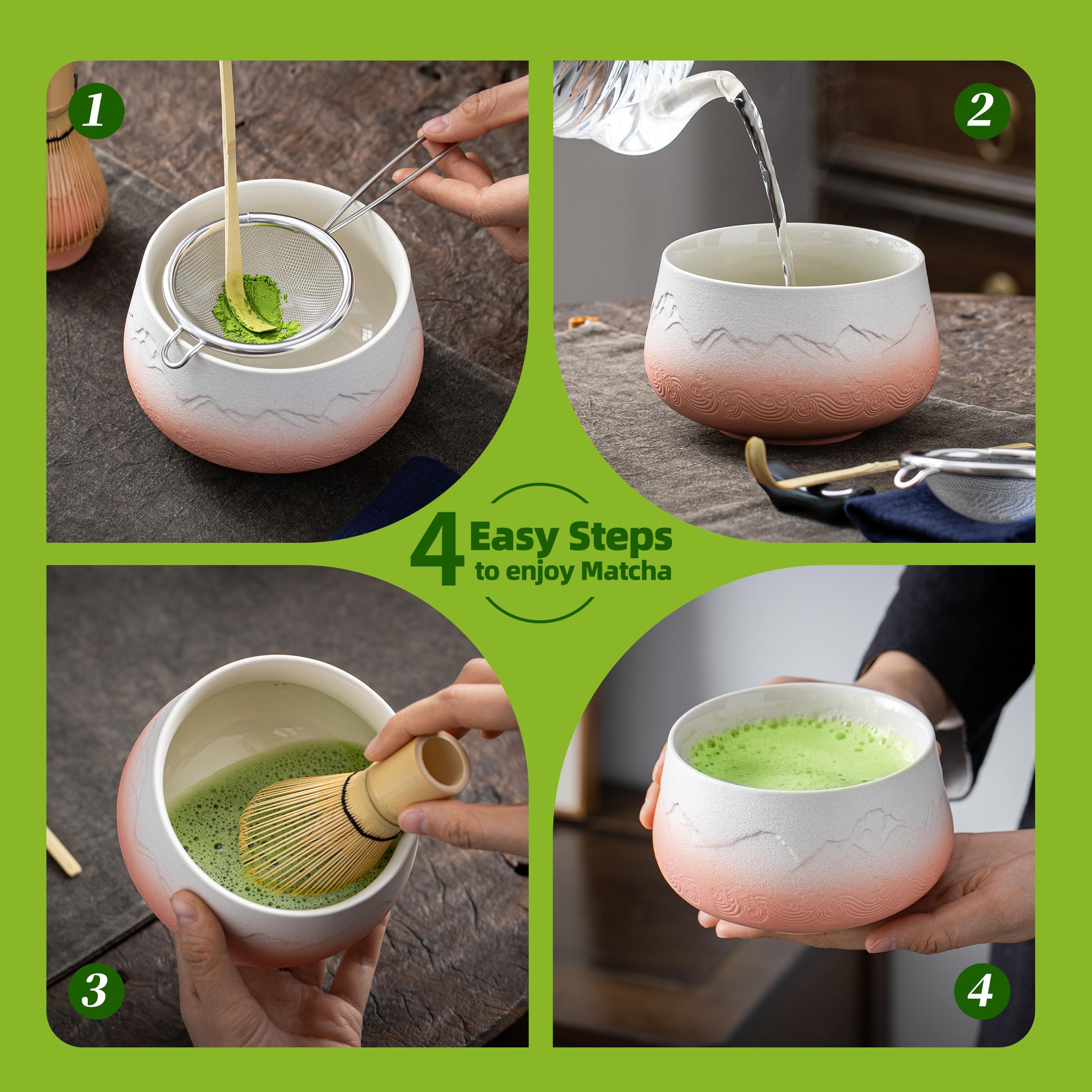 1

2

4 Easy Steps to enjoy Matcha

3

4