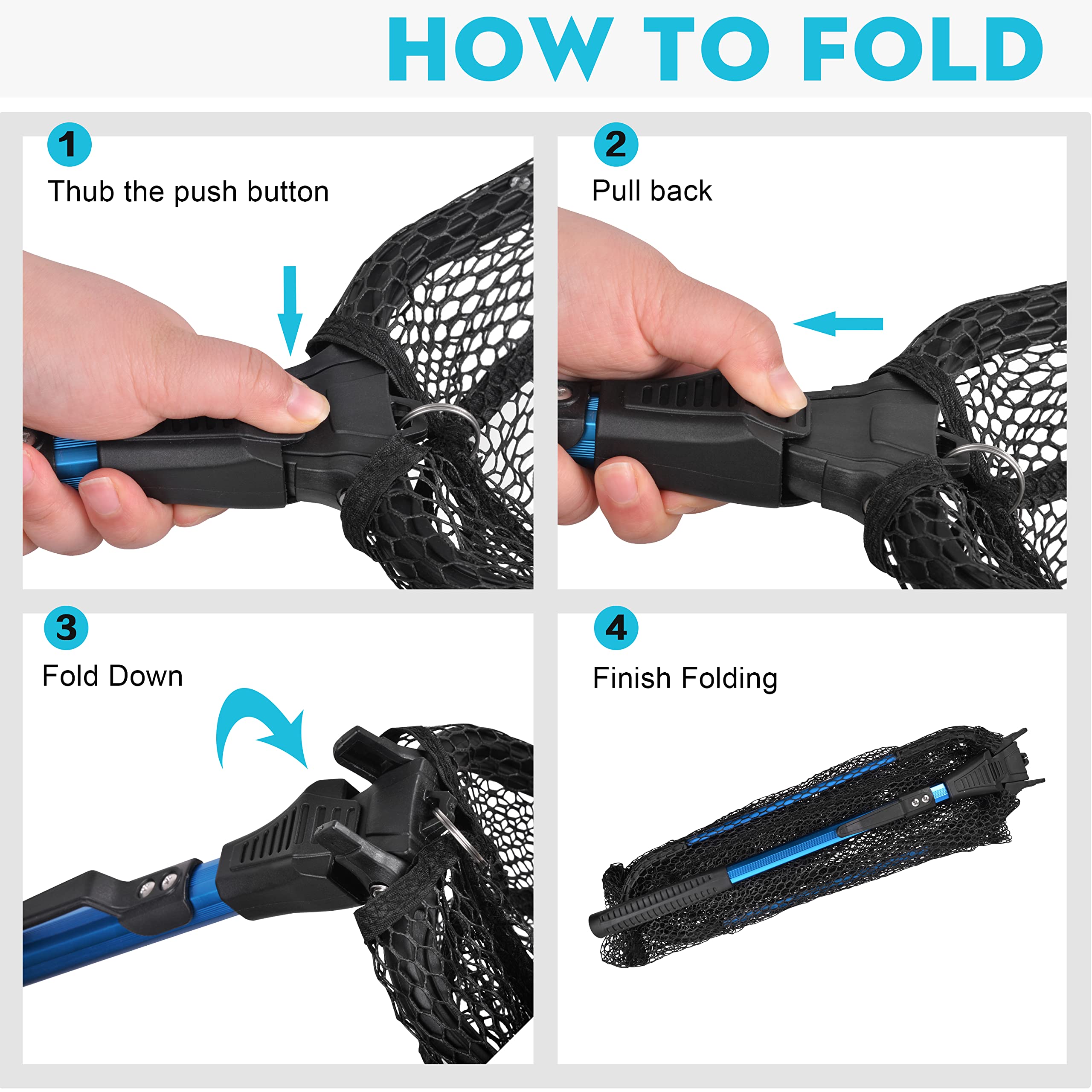 HOW TO FOLD

1
Thub the push button

2
Pull back

3
Fold Down

4
Finish Folding