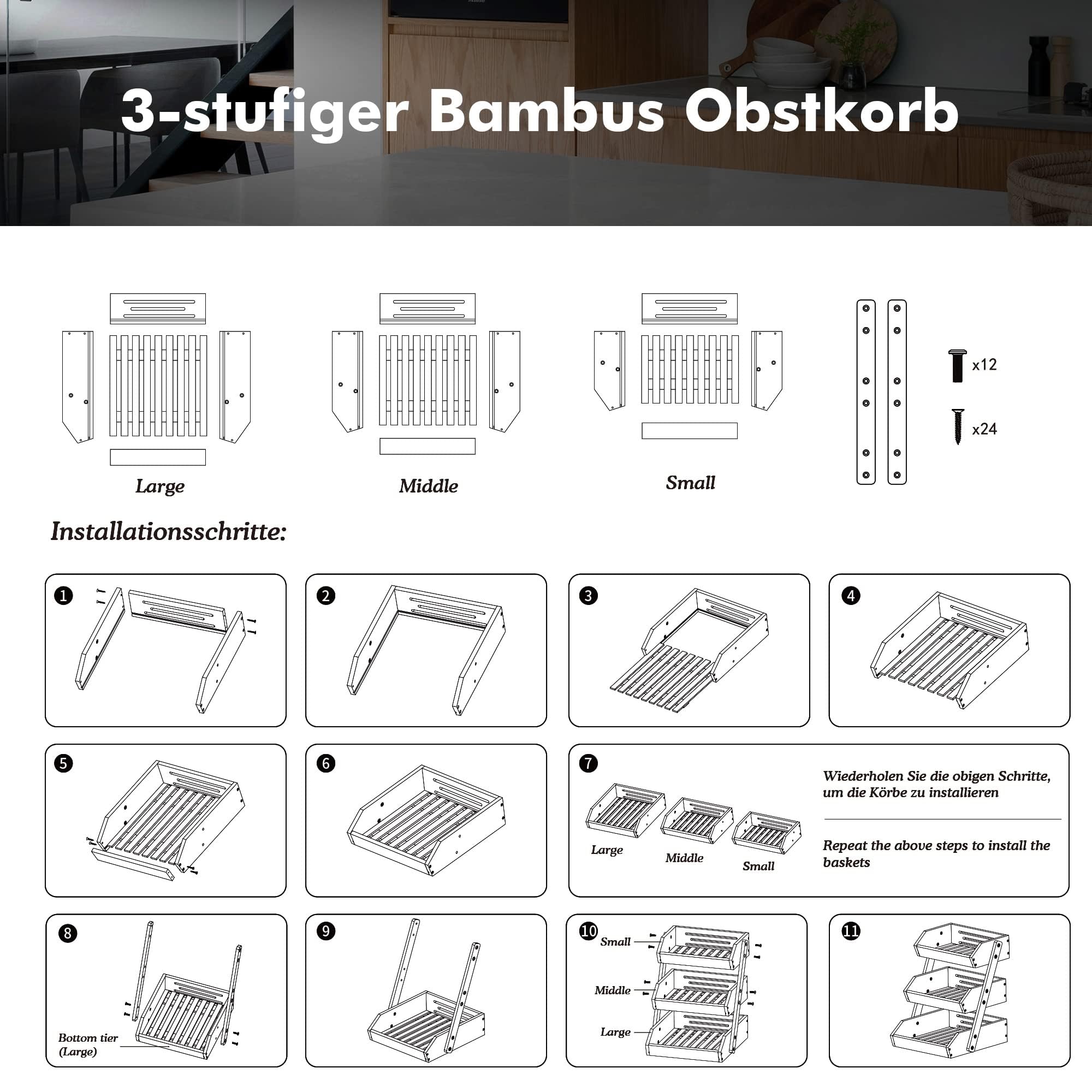 3-stufiger Bambus Obstkorb

Large

Middle

Small

x12

x24

Installationsschritte:

1

2

3

4

5

6

7

Large

Middle

Small

Wiederholen Sie die obigen Schritte, um die Körbe zu installieren

Repeat the above steps to install the baskets

8

Bottom tier (Large)

9

10

Small

Middle

Large

11