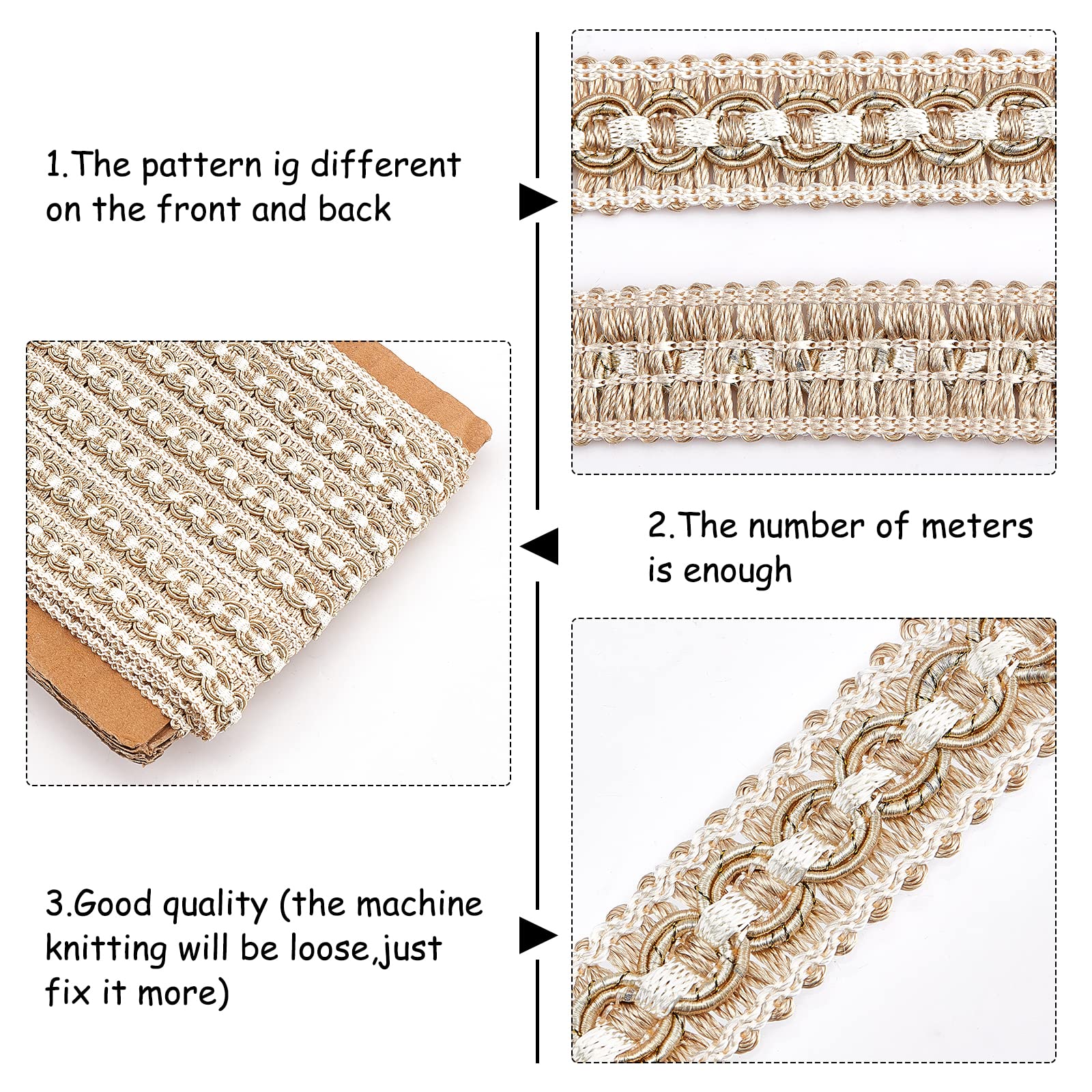 1.The pattern ig different on the front and back

2.The number of meters is enough

3.Good quality (the machine knitting will be loose,just fix it more)