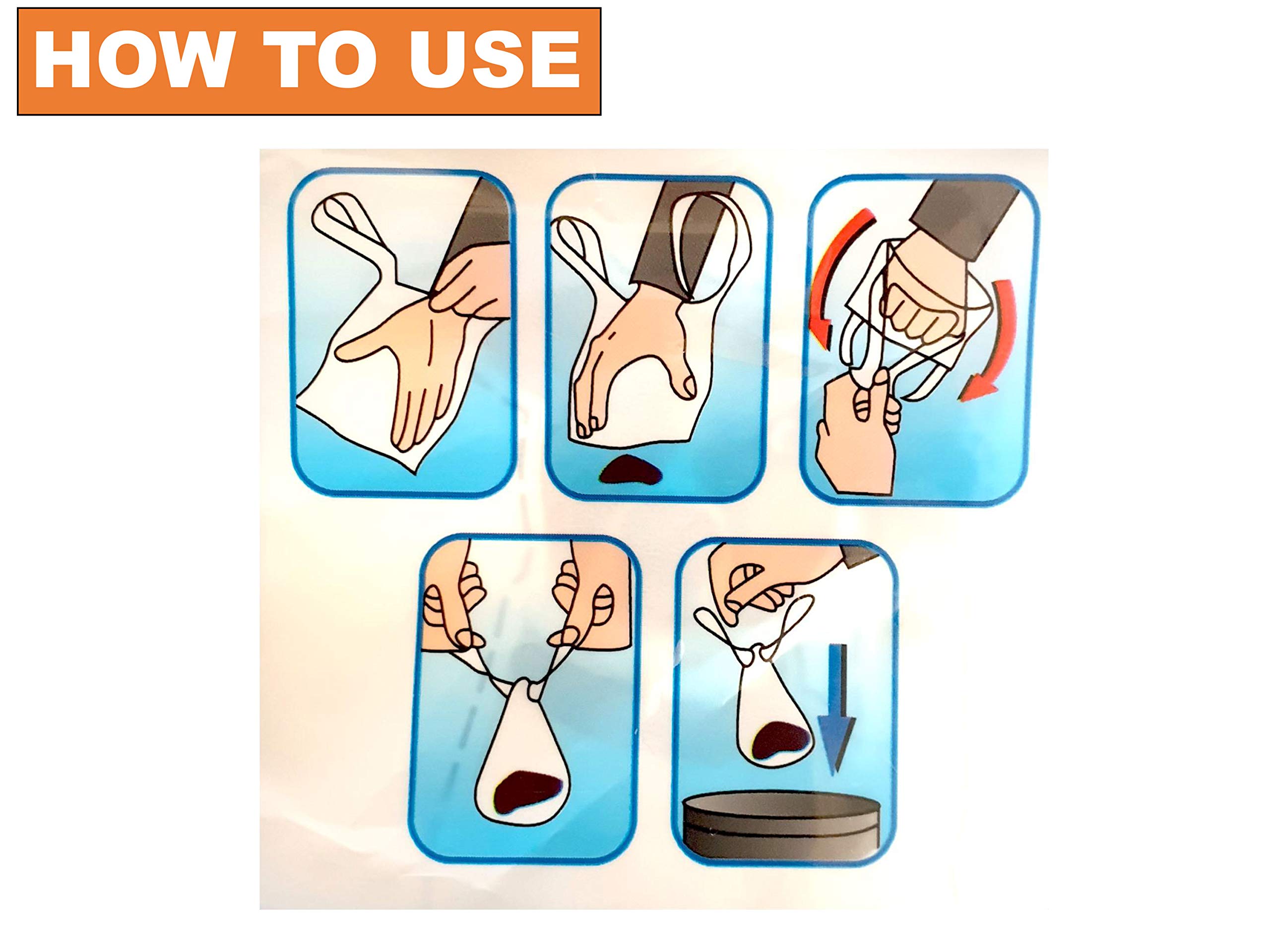 HOW TO USE