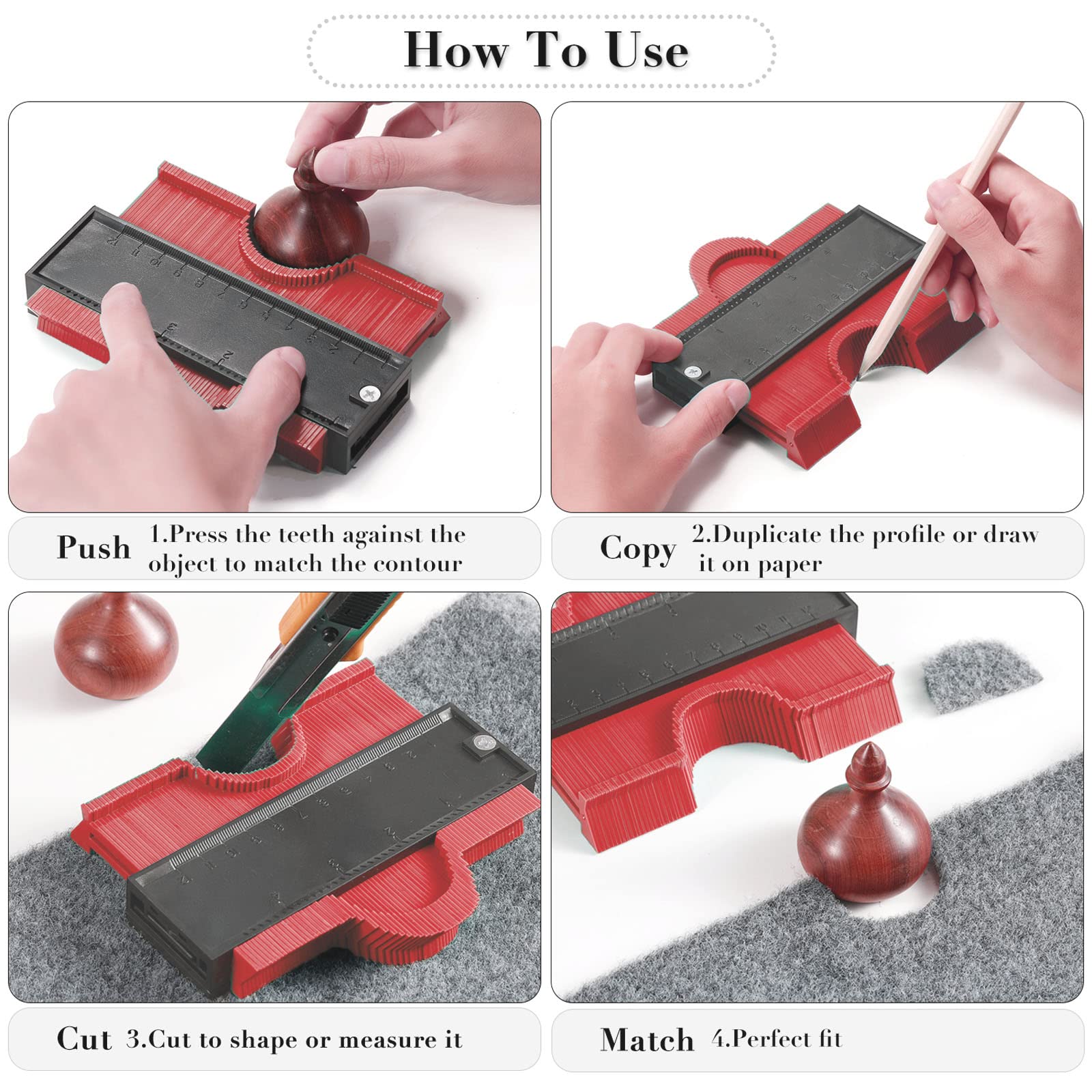 How To Use

Push 1.Press the teeth against the object to match the contour

Copy 2.Duplicate the profile or draw it on paper

Cut 3.Cut to shape or measure it

Match 4.Perfect fit