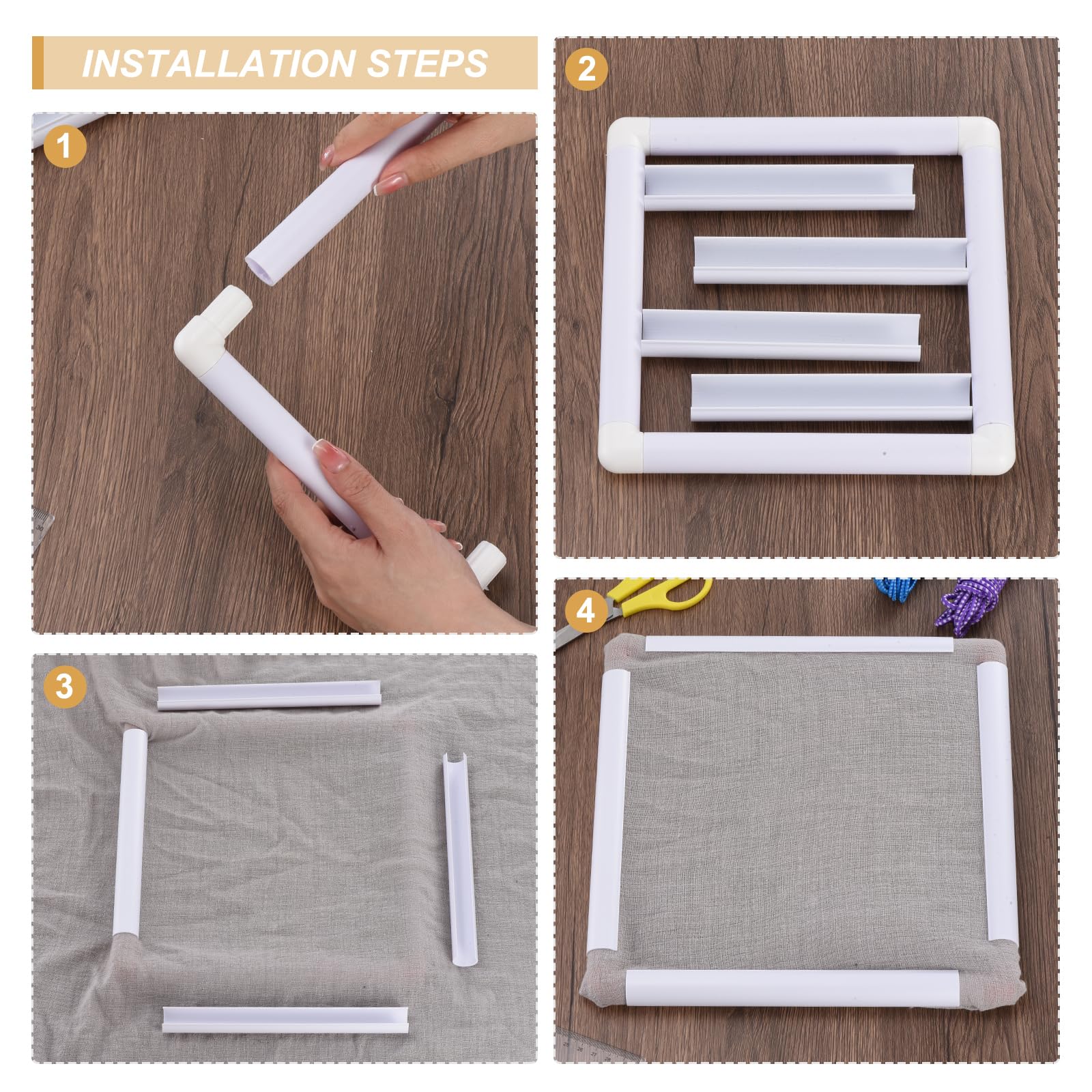 INSTALLATION STEPS

1

2

3

4