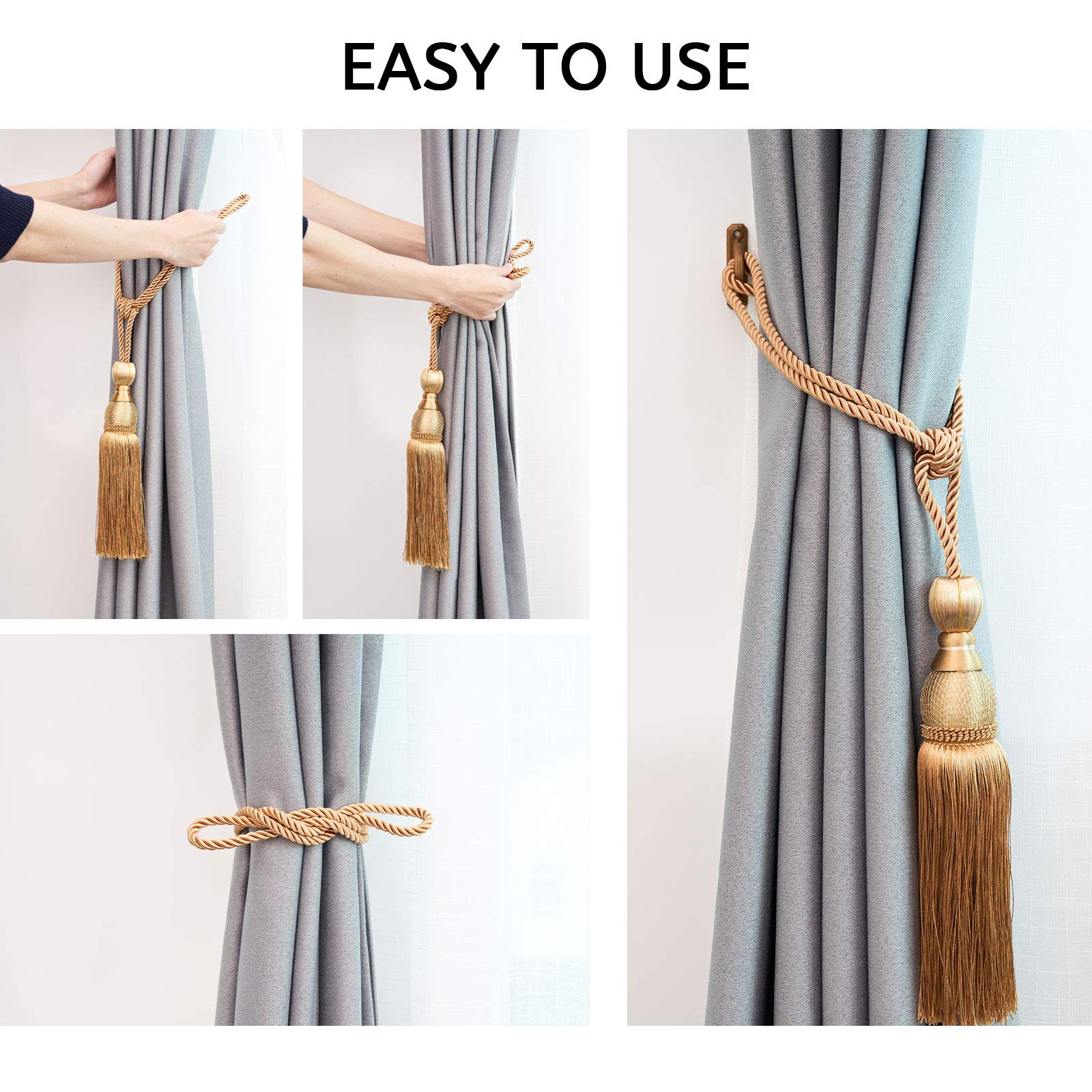 EASY TO USE