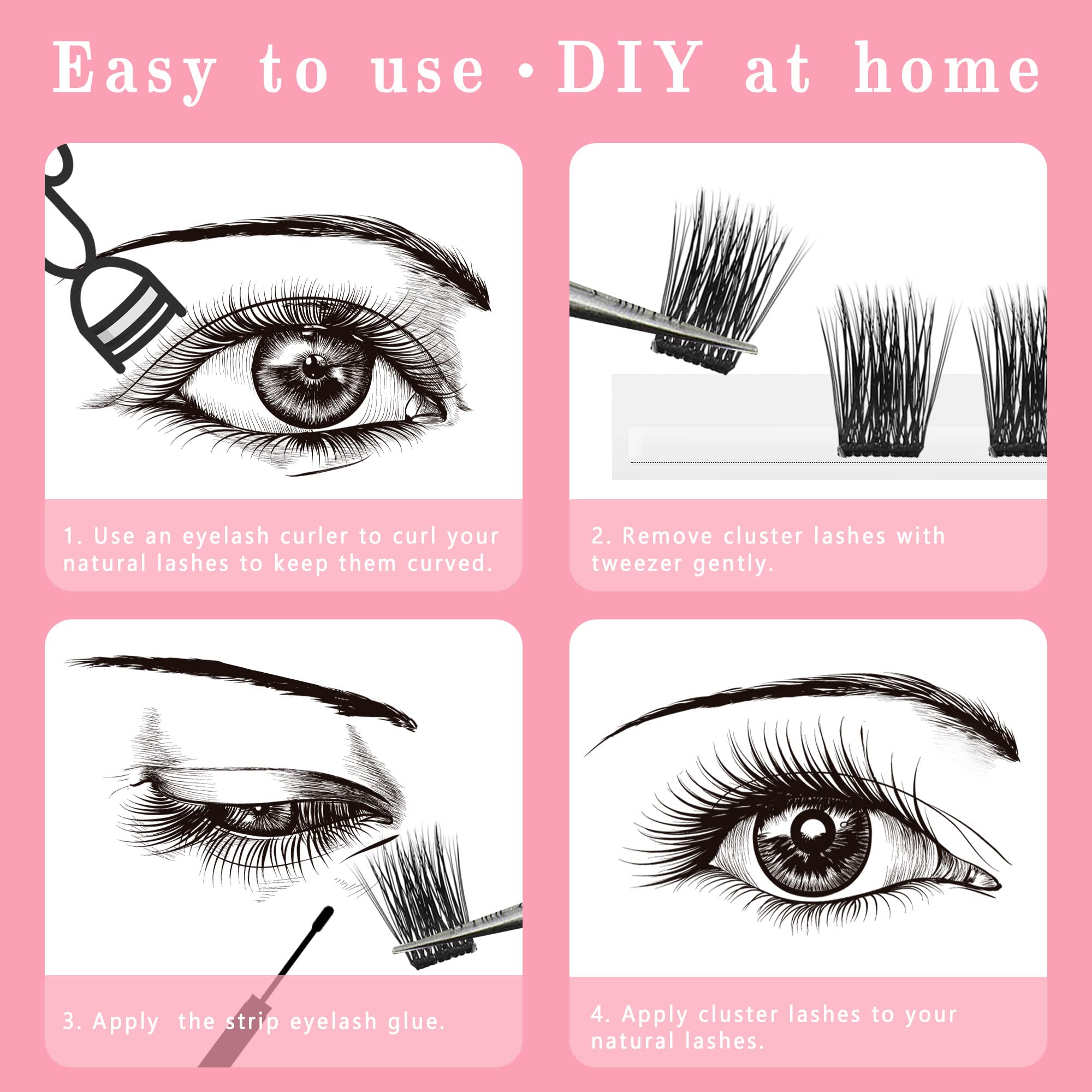 Easy to use · DIY at home

1. Use an eyelash curler to curl your natural lashes to keep them curved.

2. Remove cluster lashes with tweezer gently.

3. Apply  the strip eyelash glue.

4. Apply cluster lashes to your natural lashes.