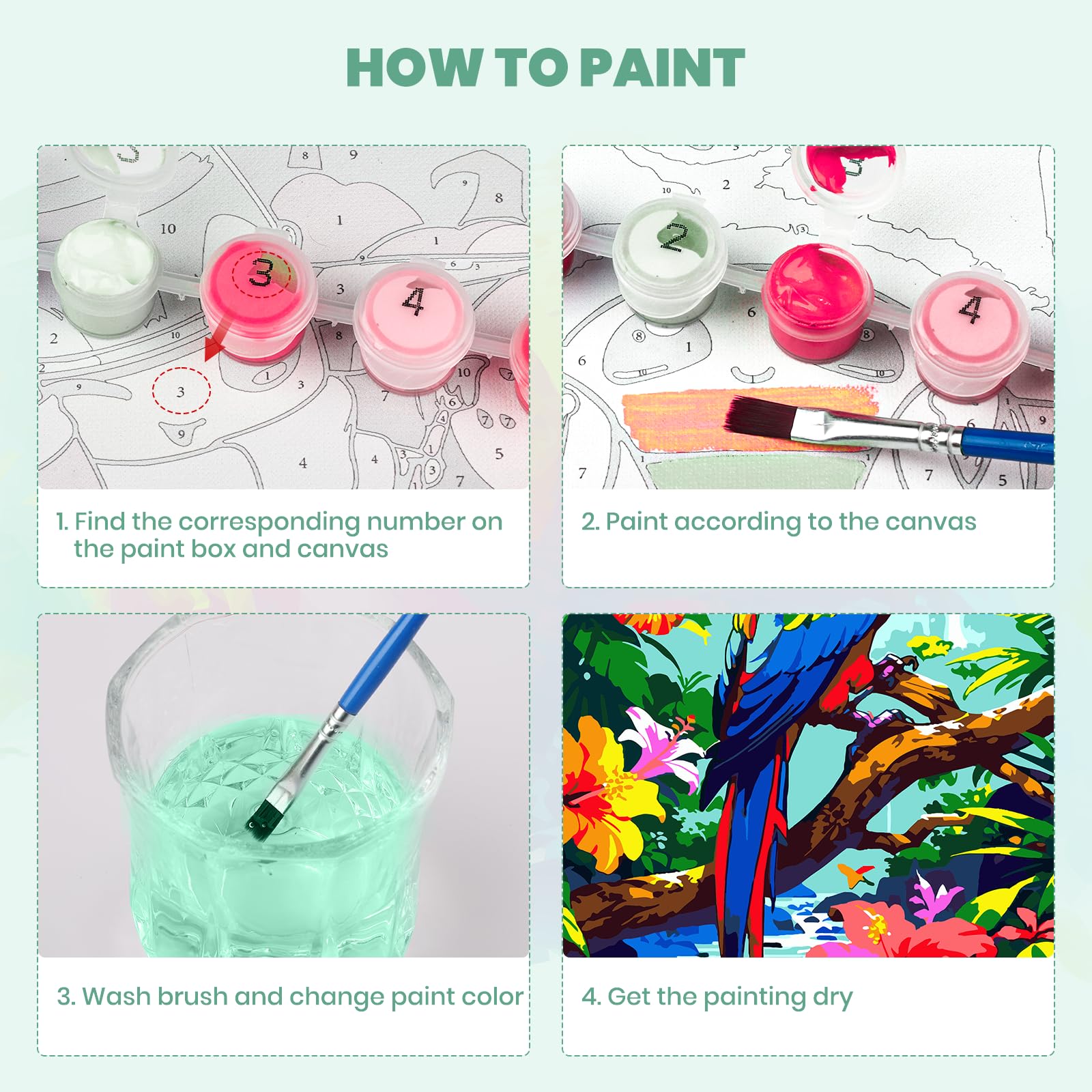 HOW TO PAINT

1. Find the corresponding number on the paint box and canvas

2. Paint according to the canvas

3. Wash brush and change paint color

4. Get the painting dry