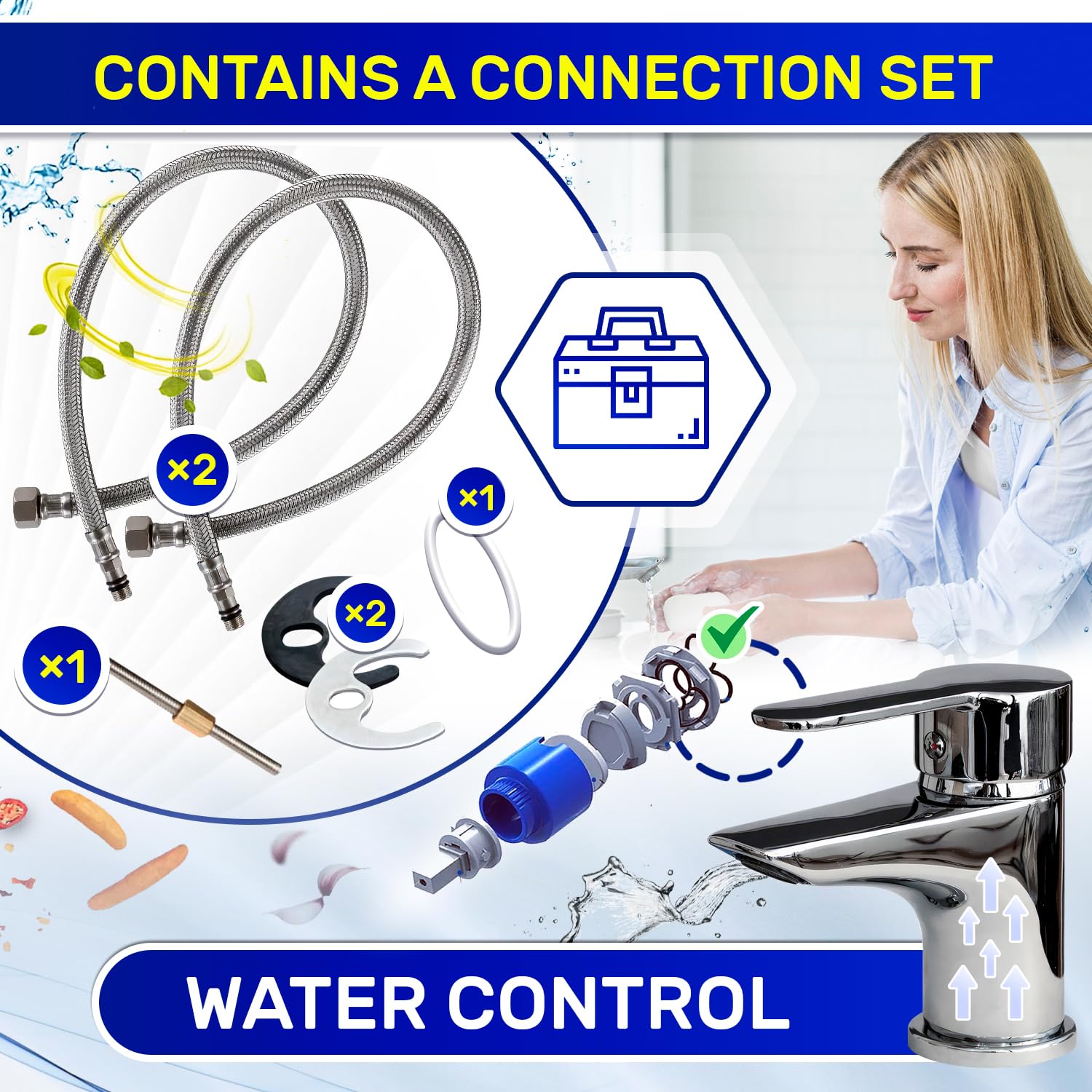 CONTAINS A CONNECTION SET

×2

×1

×2

×1

WATER CONTROL