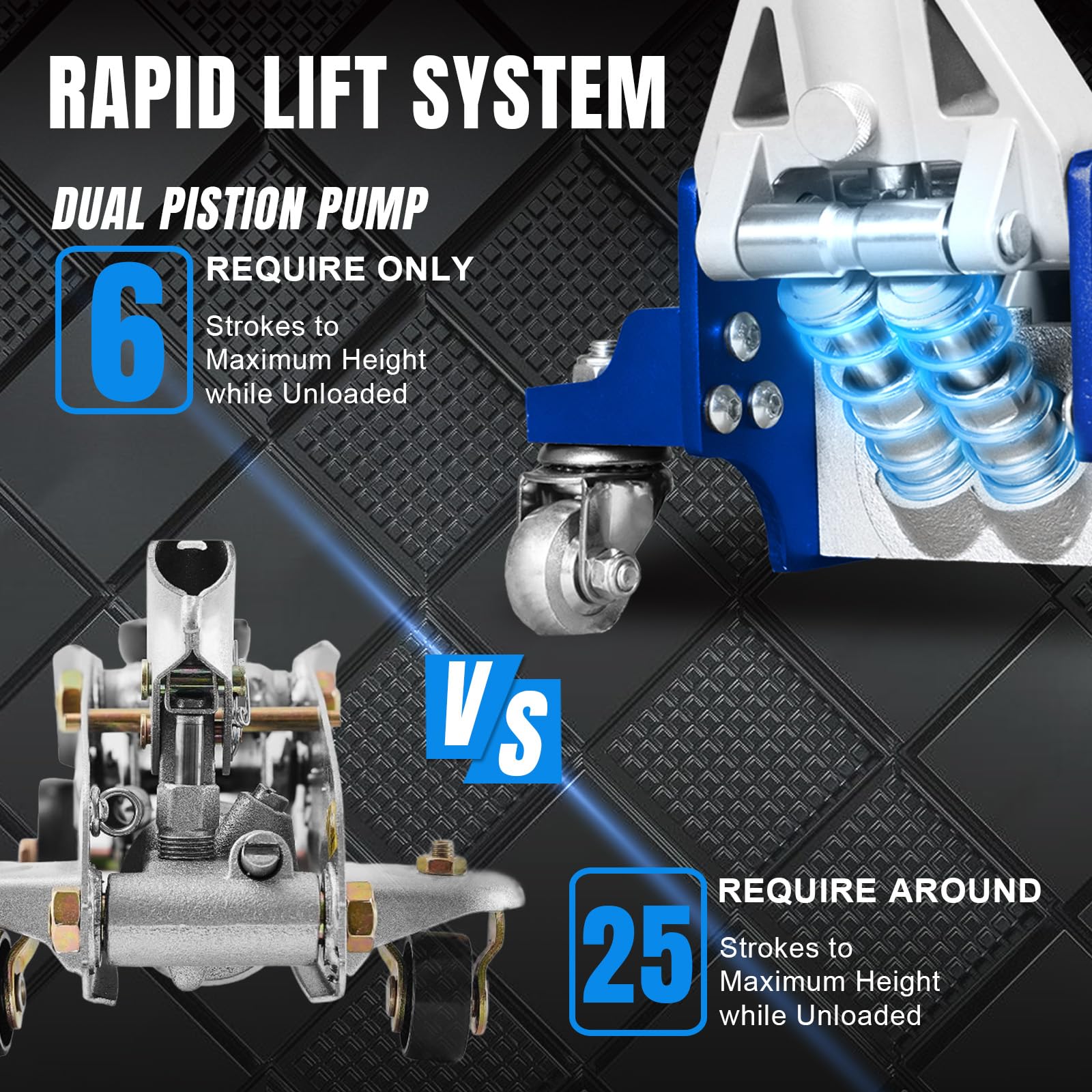 RAPID LIFT SYSTEM

DUAL PISTION PUMP

6

REQUIRE ONLY

Strokes to Maximum Height while Unloaded

VS

25

REQUIRE AROUND

Strokes to Maximum Height while Unloaded