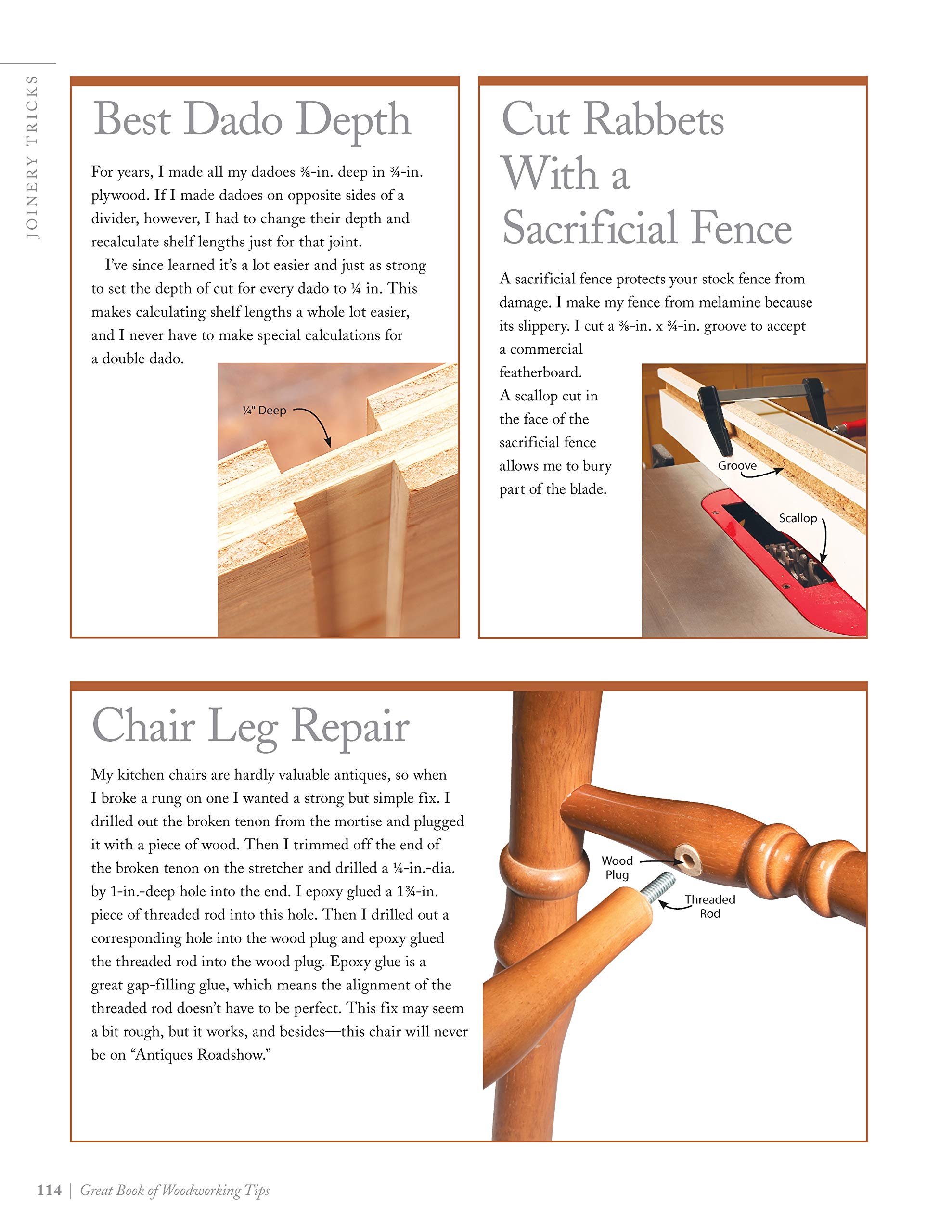 JOINERY TRICKS

Best Dado Depth

For years, I made all my dadoes ⅜-in. deep in ¾-in. plywood. If I made dadoes on opposite sides of a divider, however, I had to change their depth and recalculate shelf lengths just for that joint.

I've since learned it's a lot easier and just as strong to set the depth of cut for every dado to ¼ in. This makes calculating shelf lengths a whole lot easier, and I never have to make special calculations for a double dado.

¼" Deep

Cut Rabbets With a Sacrificial Fence

A sacrificial fence protects your stock fence from damage. I make my fence from melamine because its slippery. I cut a ⅜-in. x ¾-in. groove to accept a commercial featherboard. A scallop cut in the face of the sacrificial fence allows me to bury part of the blade.

Groove

Scallop

Chair Leg Repair

My kitchen chairs are hardly valuable antiques, so when I broke a rung on one I wanted a strong but simple fix. I drilled out the broken tenon from the mortise and plugged it with a piece of wood. Then I trimmed off the end of the broken tenon on the stretcher and drilled a ¼-in.-dia. by 1-in.-deep hole into the end. I epoxy glued a 1¾-in. piece of threaded rod into this hole. Then I drilled out a corresponding hole into the wood plug and epoxy glued the threaded rod into the wood plug. Epoxy glue is a great gap-filling glue, which means the alignment of the threaded rod doesn't have to be perfect. This fix may seem a bit rough, but it works, and besides—this chair will never be on "Antiques Roadshow."

Wood Plug

Threaded Rod

114 | Great Book of Woodworking Tips