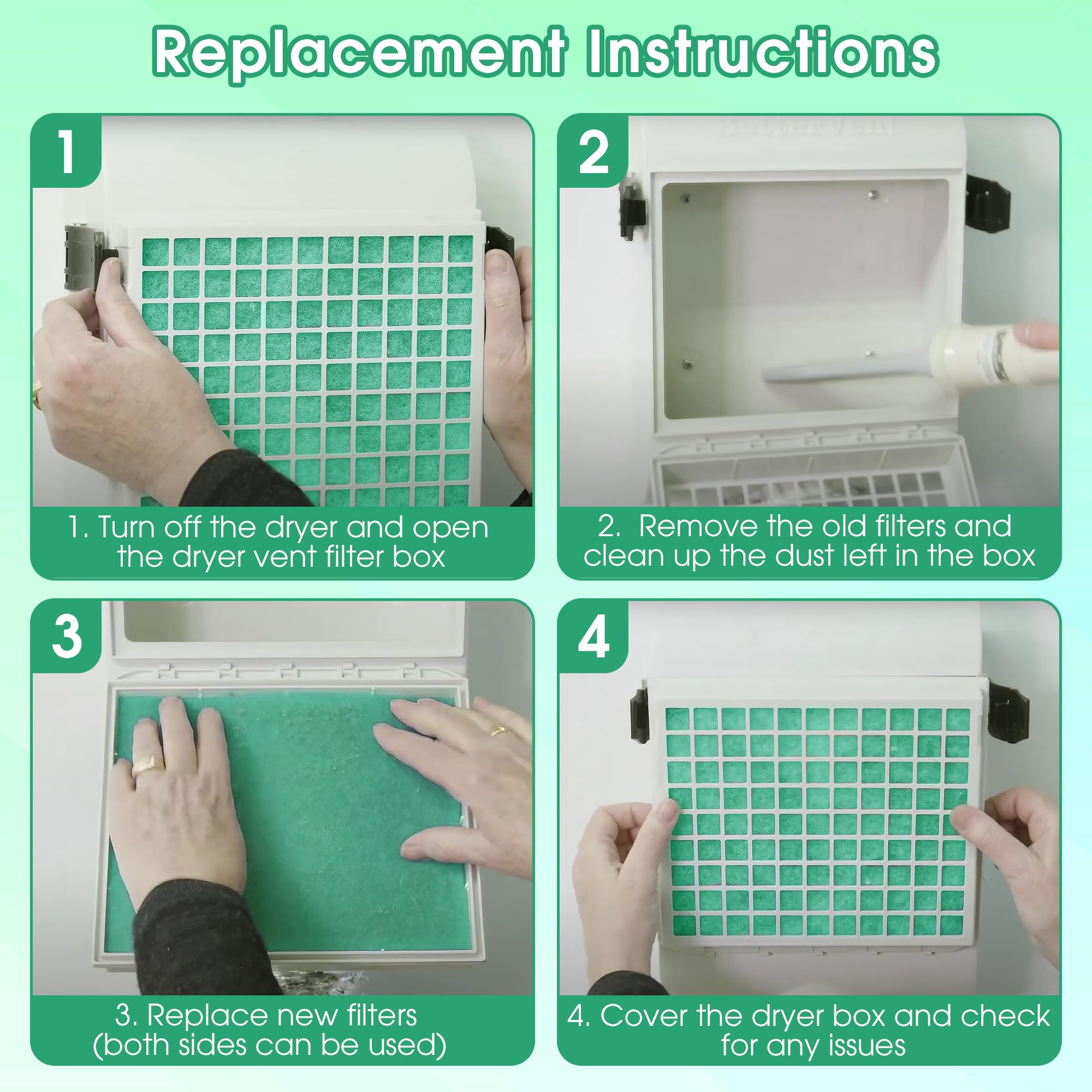 Replacement Instructions

1

1. Turn off the dryer and open the dryer vent filter box

2

2. Remove the old filters and clean up the dust left in the box

3

3. Replace new filters (both sides can be used)

4

4. Cover the dryer box and check for any issues