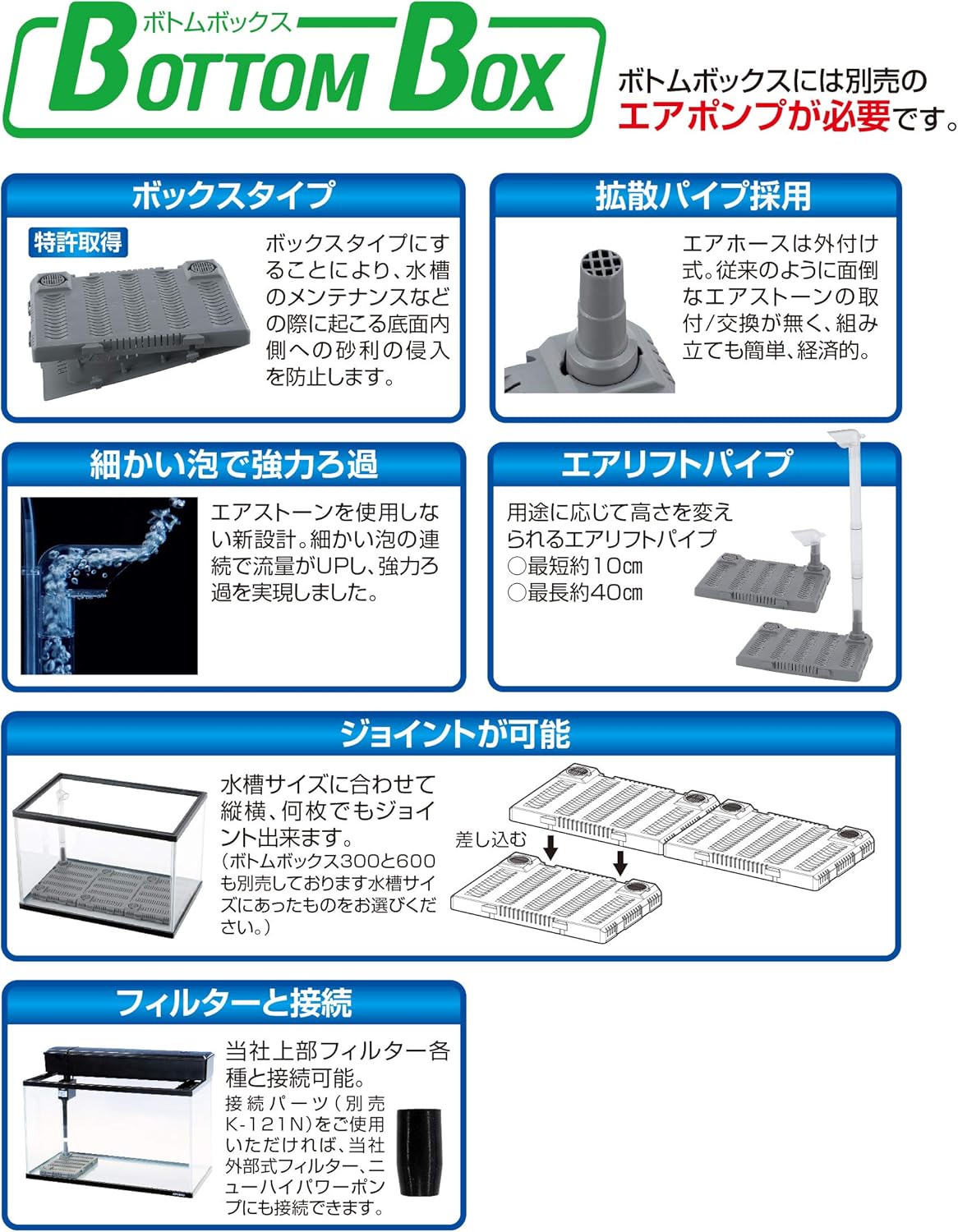 ボトムボックス
BOTTOM BOX

ボトムボックスには別売のエアポンプが必要です。

ボックスタイプ

特許取得

ボックスタイプにすることにより、水槽のメンテナンスなどの際に起こる底面内側への砂利の侵入を防止します。

拡散パイプ採用

エアホースは外付け式。従来のように面倒なエアストーンの取付/交換が無く、組み立ても簡単、経済的。

細かい泡で強力ろ過

エアストーンを使用しない新設計。細かい泡の連続で流量がUPし、強力ろ過を実現しました。

エアリフトパイプ

用途に応じて高さを変えられるエアリフトパイプ
○最短約10cm
○最長約40cm

ジョイントが可能

水槽サイズに合わせて縦横、何枚でもジョイント出来ます。
(ボトムボックス300と600も別売しております水槽サイズにあったものをお選びください。)

差し込む

フィルターと接続

当社上部フィルター各種と接続可能。
接続パーツ(別売K-121N)をご使用いただければ、当社外部式フィルター、ニューハイパワーポンプにも接続できます。