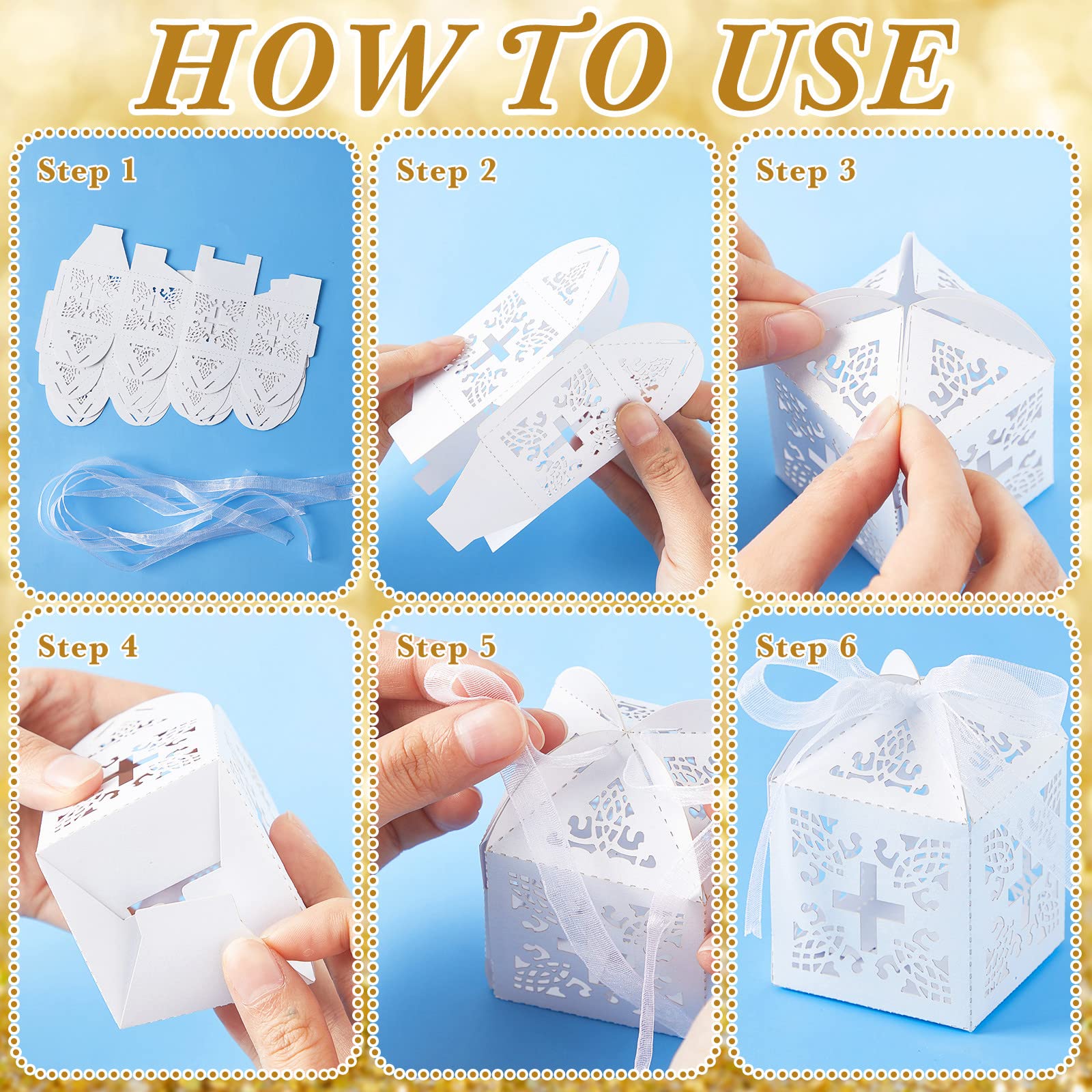 HOW TO USE

Step 1

Step 2

Step 3

Step 4

Step 5

Step 6