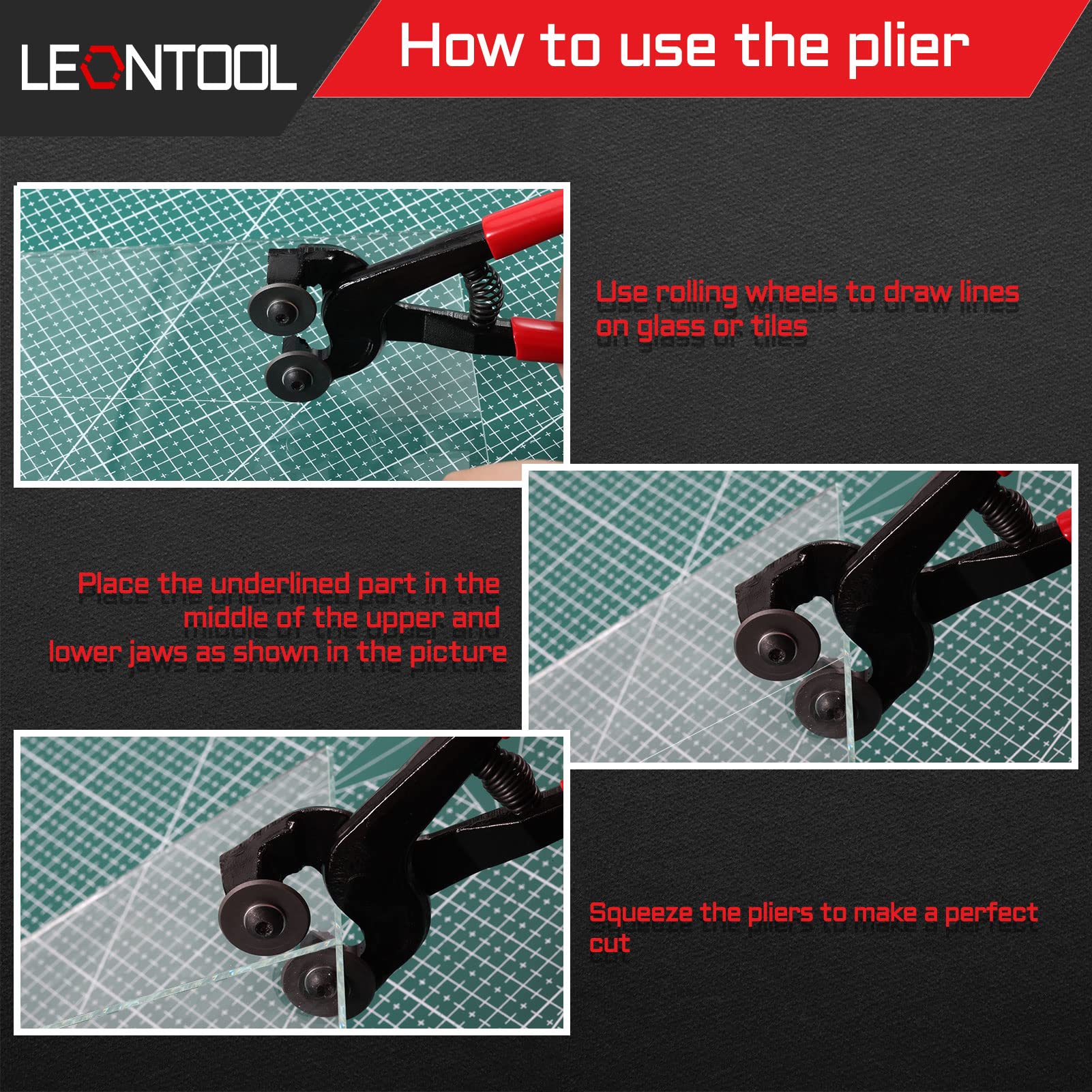 LEONTOOL

How to use the plier

Use rolling wheels to draw lines on glass or tiles

Place the underlined part in the middle of the upper and lower jaws as shown in the picture

Squeeze the pliers to make a perfect cut