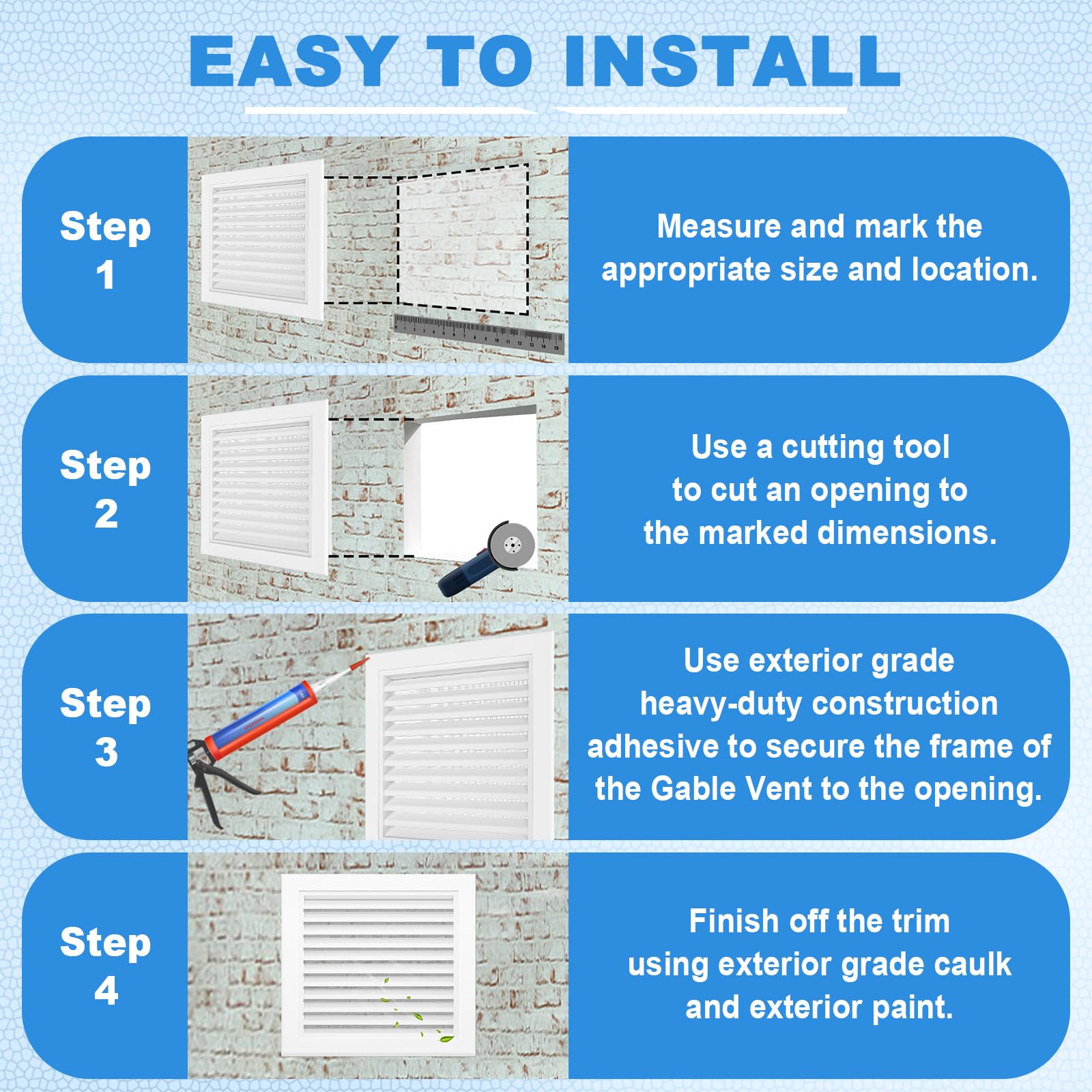 EASY TO INSTALL

Step 1

Measure and mark the appropriate size and location.

Step 2

Use a cutting tool to cut an opening to the marked dimensions.

Step 3

Use exterior grade heavy-duty construction adhesive to secure the frame of the Gable Vent to the opening.

Step 4

Finish off the trim using exterior grade caulk and exterior paint.