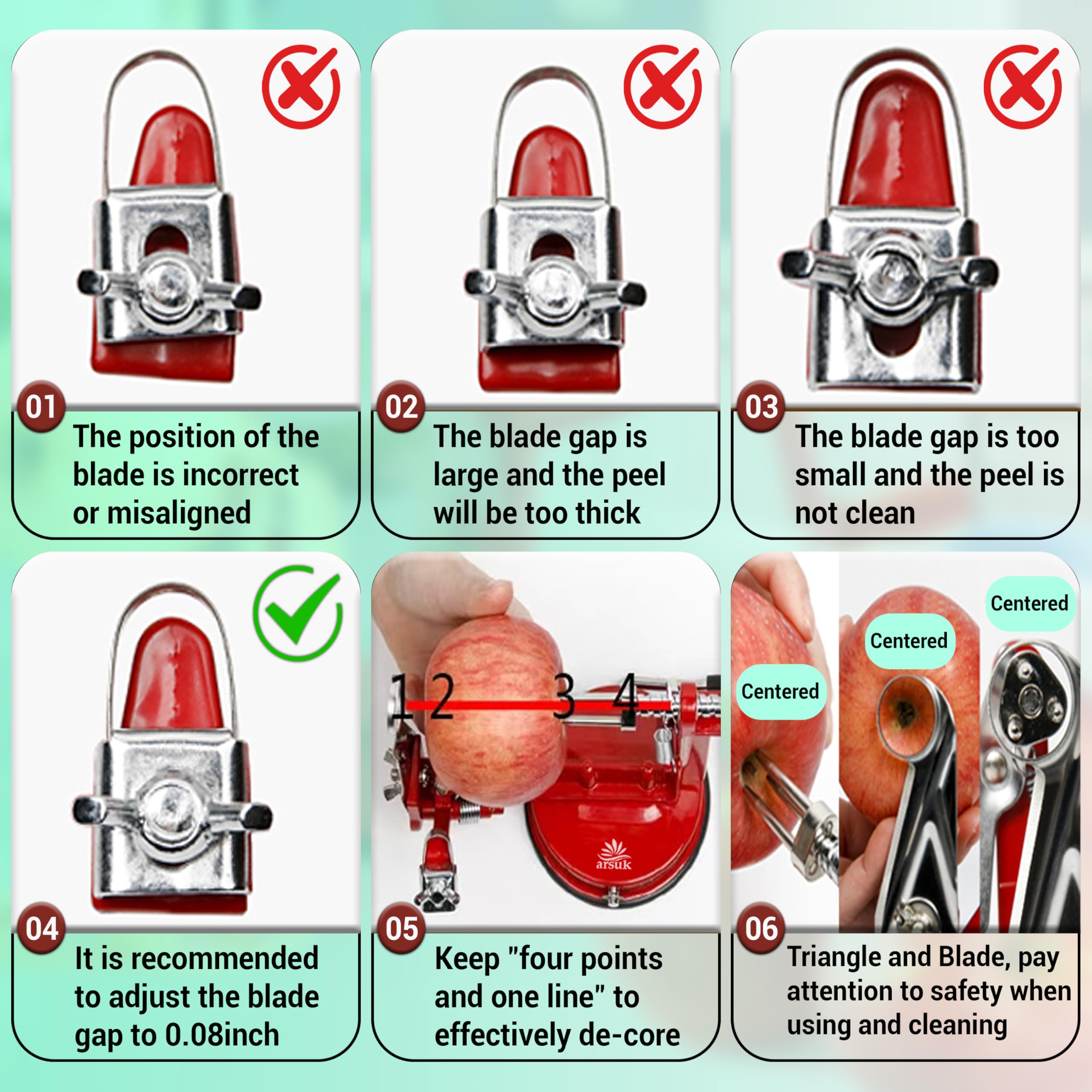 01
The position of the blade is incorrect or misaligned

02
The blade gap is large and the peel will be too thick

03
The blade gap is too small and the peel is not clean

04
It is recommended to adjust the blade gap to 0.08inch

1 2 3 4

arsuk

05
Keep "four points and one line" to effectively de-core

Centered

Centered

Centered

06
Triangle and Blade, pay attention to safety when using and cleaning