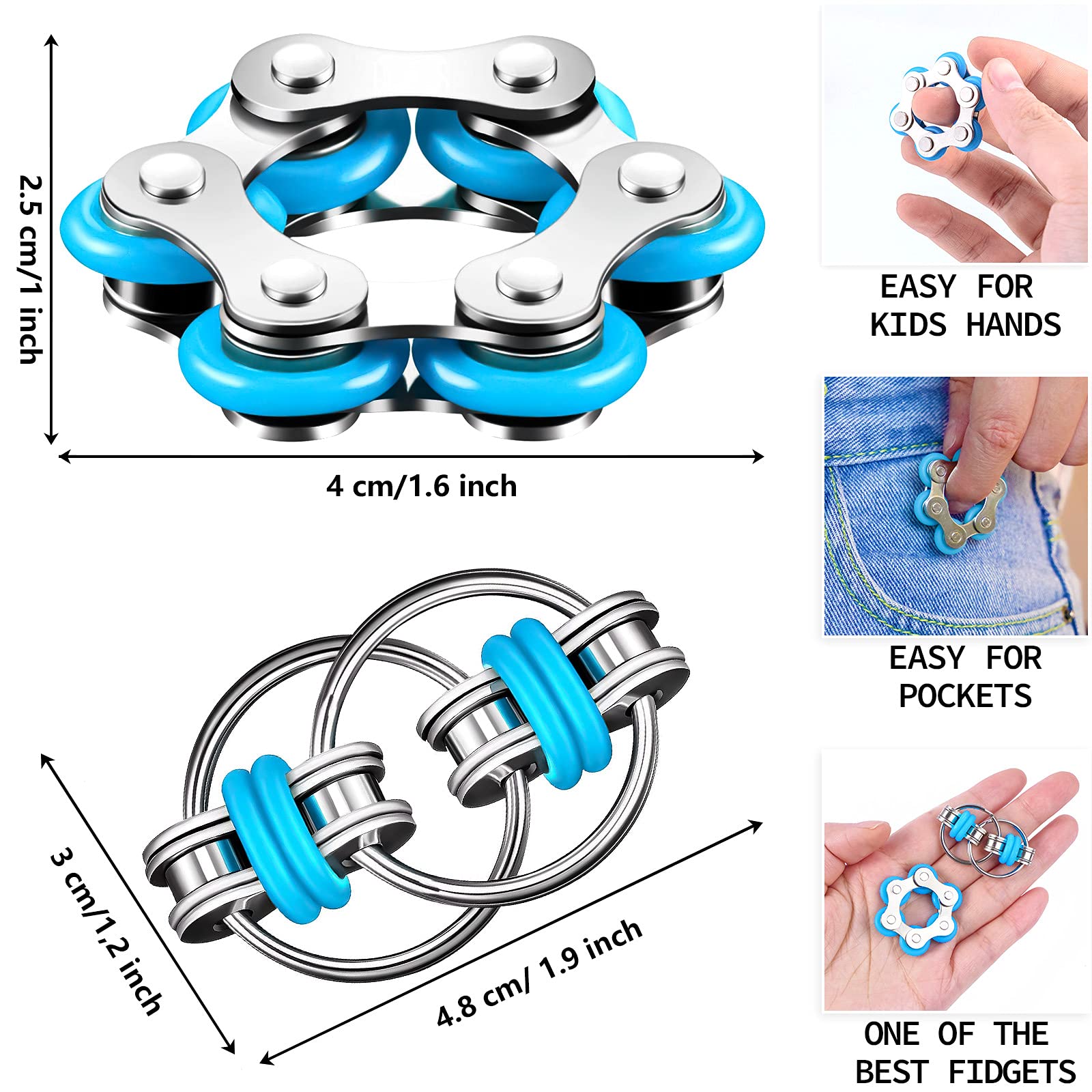 2.5 cm/1 inch

4 cm/1.6 inch

3 cm/1,2 inch

4.8 cm/ 1.9 inch

EASY FOR KIDS HANDS

EASY FOR POCKETS

ONE OF THE BEST FIDGETS