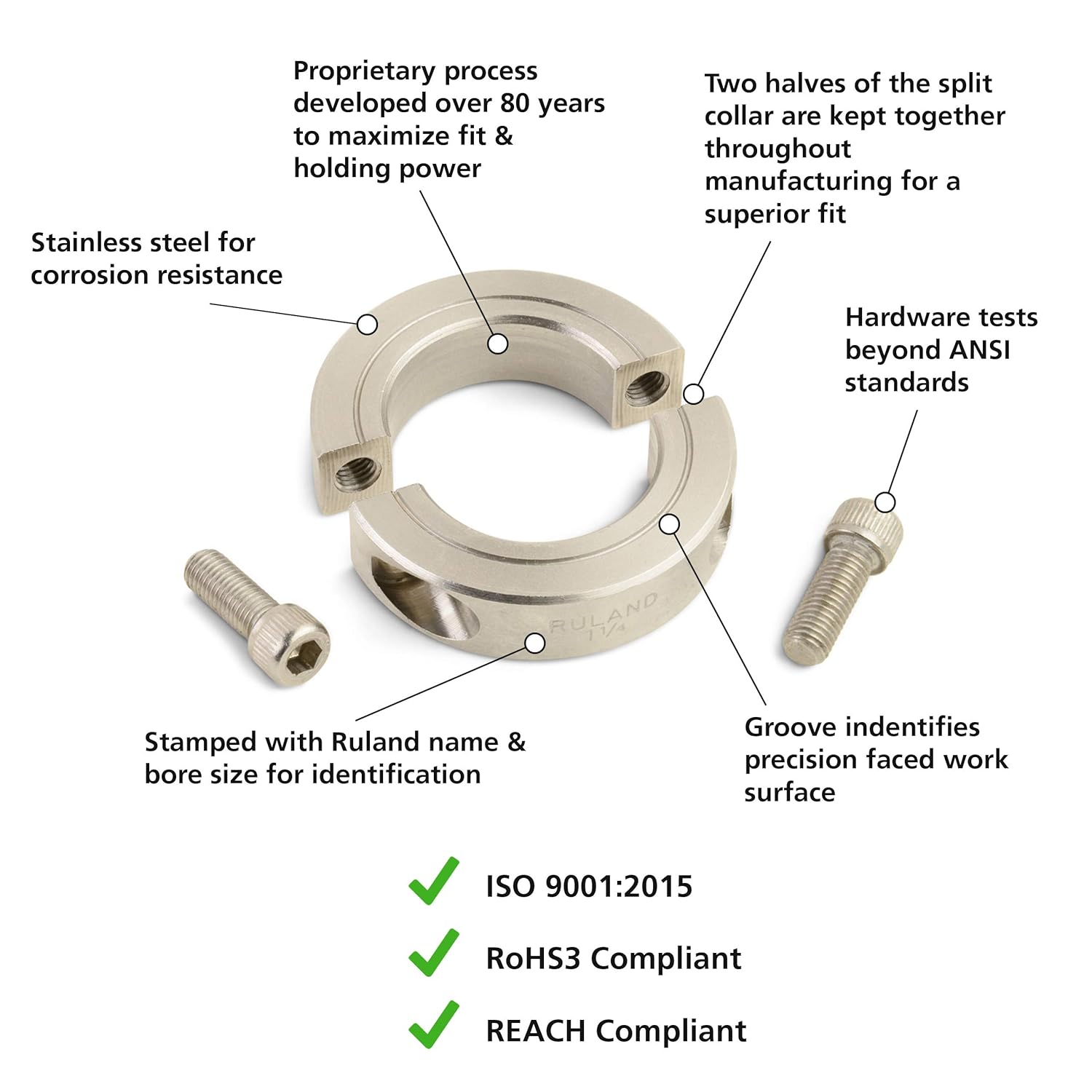 Proprietary process developed over 80 years to maximize fit & holding power

Two halves of the split collar are kept together throughout manufacturing for a superior fit

Stainless steel for corrosion resistance

Hardware tests beyond ANSI standards

RULAND
1 1/4

Stamped with Ruland name & bore size for identification

Groove indentifies precision faced work surface

ISO 9001:2015

RoHS3 Compliant

REACH Compliant