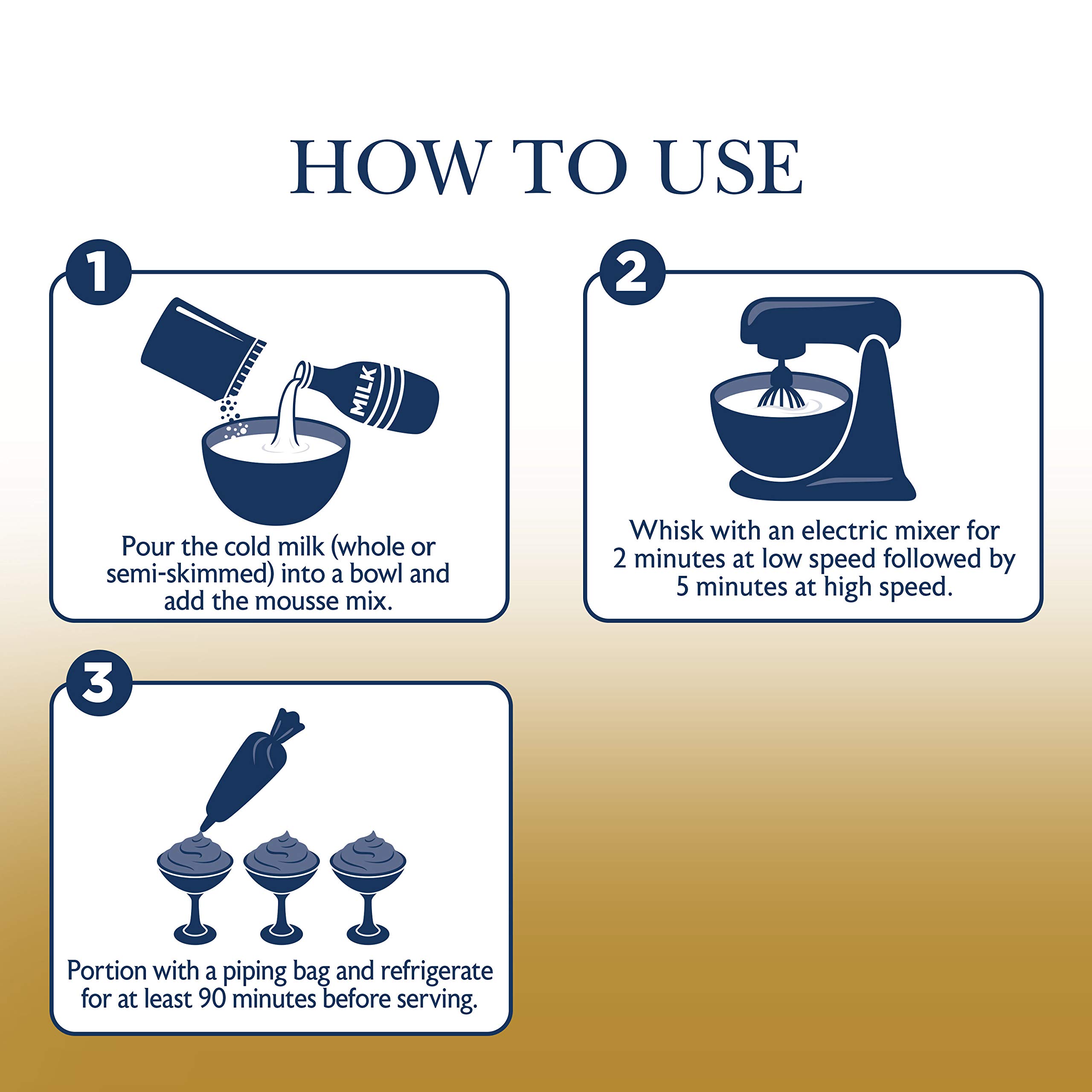 HOW TO USE

1

MILK

Pour the cold milk (whole or semi-skimmed) into a bowl and add the mousse mix.

2

Whisk with an electric mixer for 2 minutes at low speed followed by 5 minutes at high speed.

3

Portion with a piping bag and refrigerate for at least 90 minutes before serving.