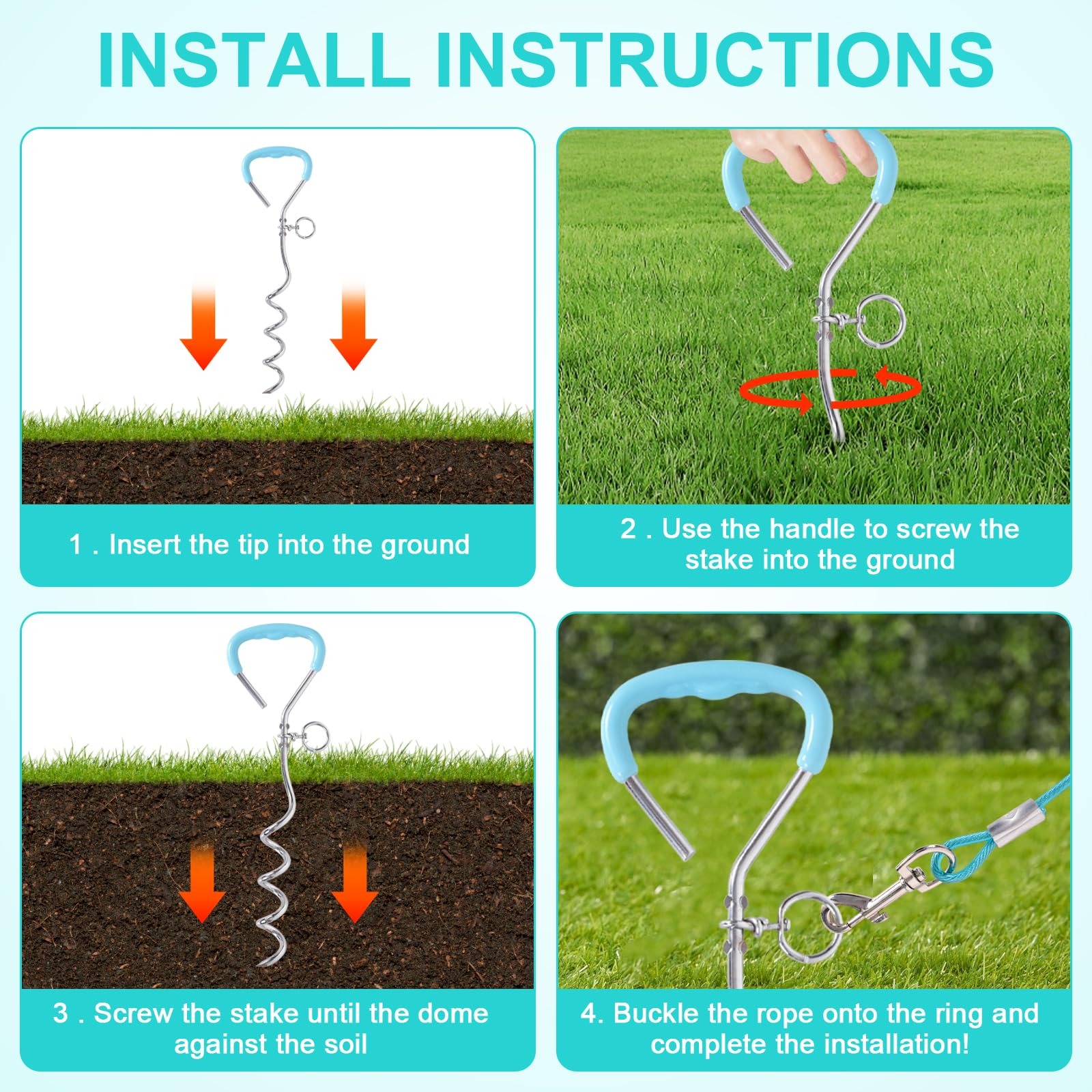 INSTALL INSTRUCTIONS

1 . Insert the tip into the ground

2 . Use the handle to screw the stake into the ground

3 . Screw the stake until the dome against the soil

4. Buckle the rope onto the ring and complete the installation!