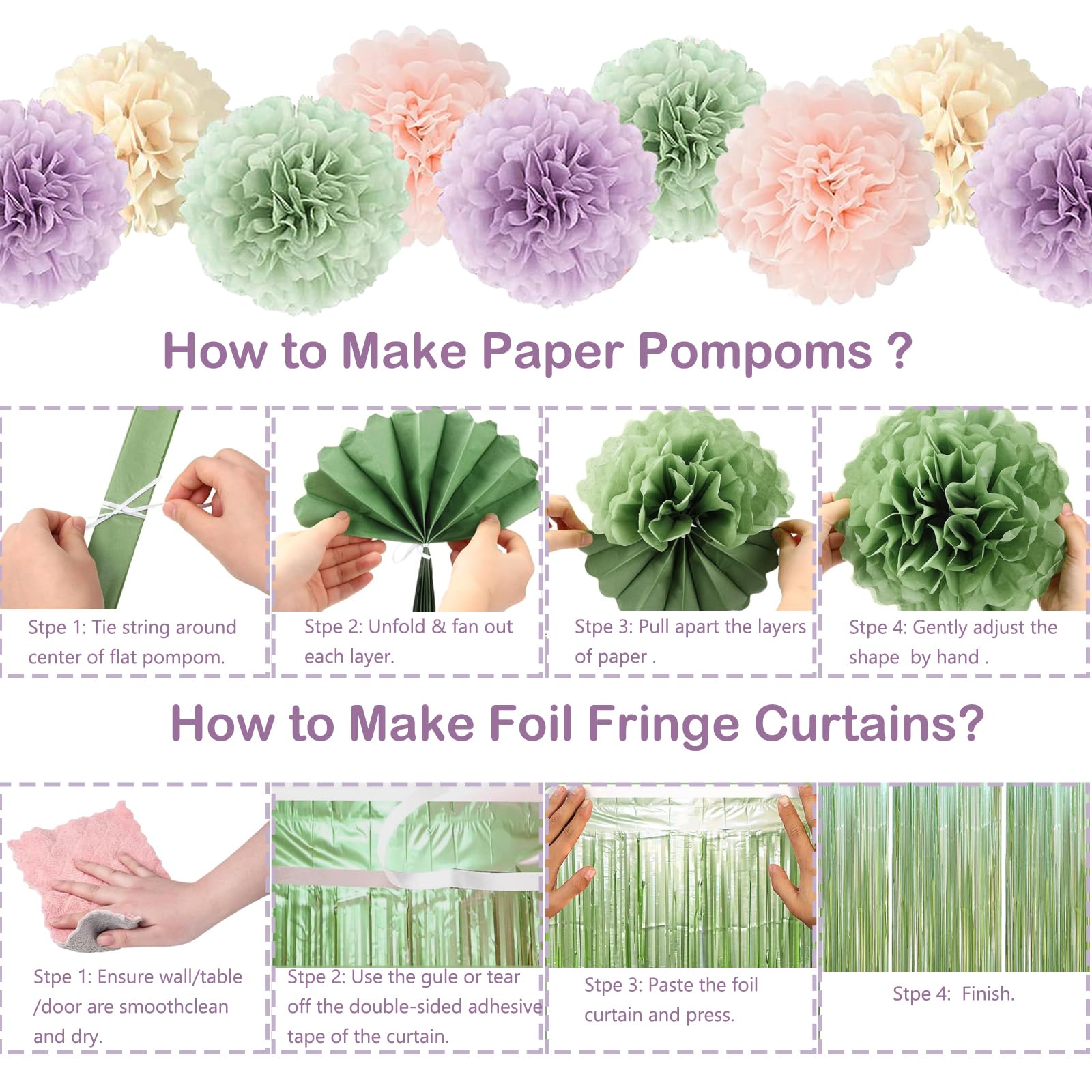 How to Make Paper Pompoms ?

Stpe 1: Tie string around center of flat pompom.

Stpe 2: Unfold & fan out each layer.

Stpe 3: Pull apart the layers of paper .

Stpe 4: Gently adjust the shape by hand .

How to Make Foil Fringe Curtains?

Stpe 1: Ensure wall/table /door are smoothclean and dry.

Stpe 2: Use the gule or tear off the double-sided adhesive tape of the curtain.

Stpe 3: Paste the foil curtain and press.

Stpe 4: Finish.