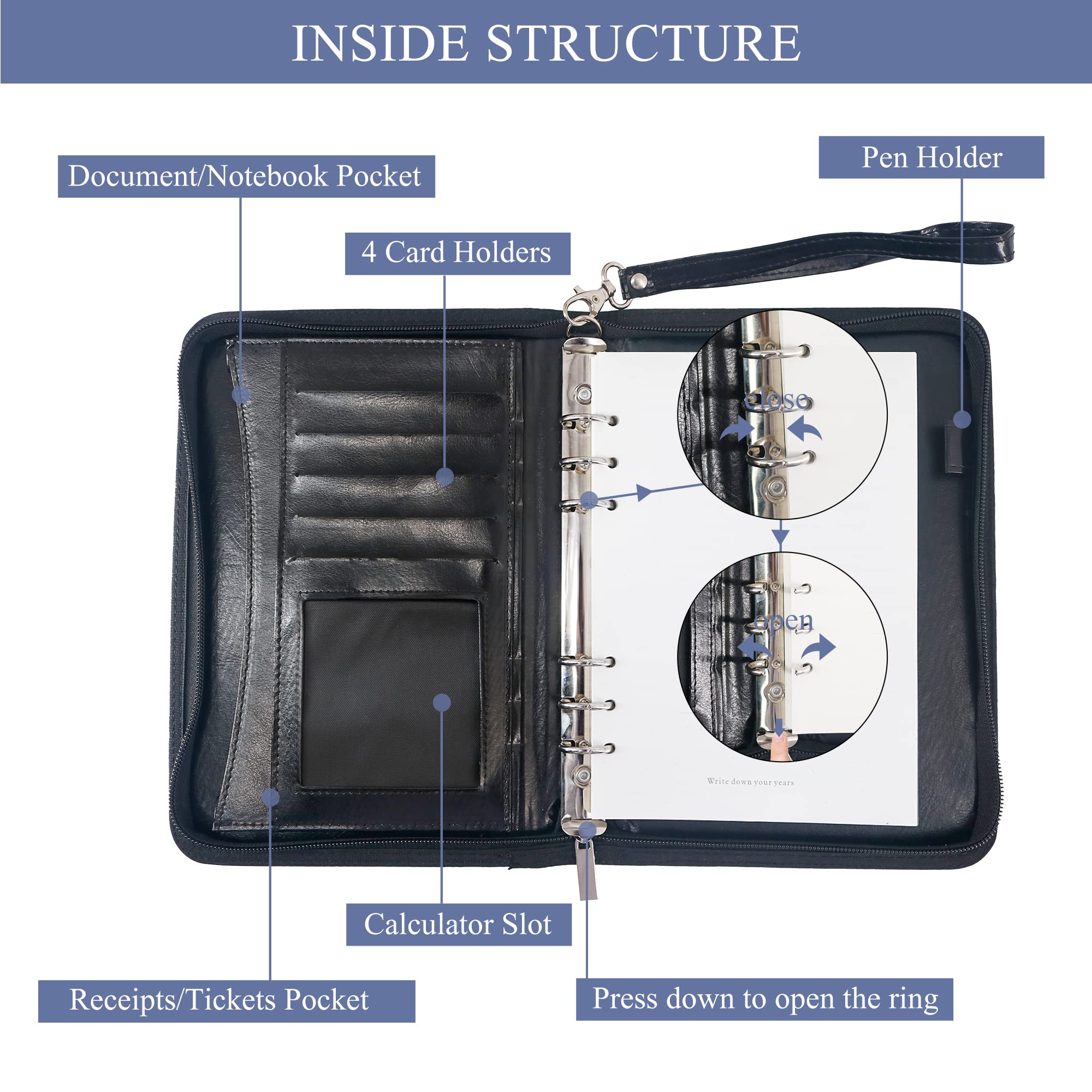 INSIDE STRUCTURE

Document/Notebook Pocket

Pen Holder

4 Card Holders

close

open

Write down your years

Calculator Slot

Receipts/Tickets Pocket

Press down to open the ring