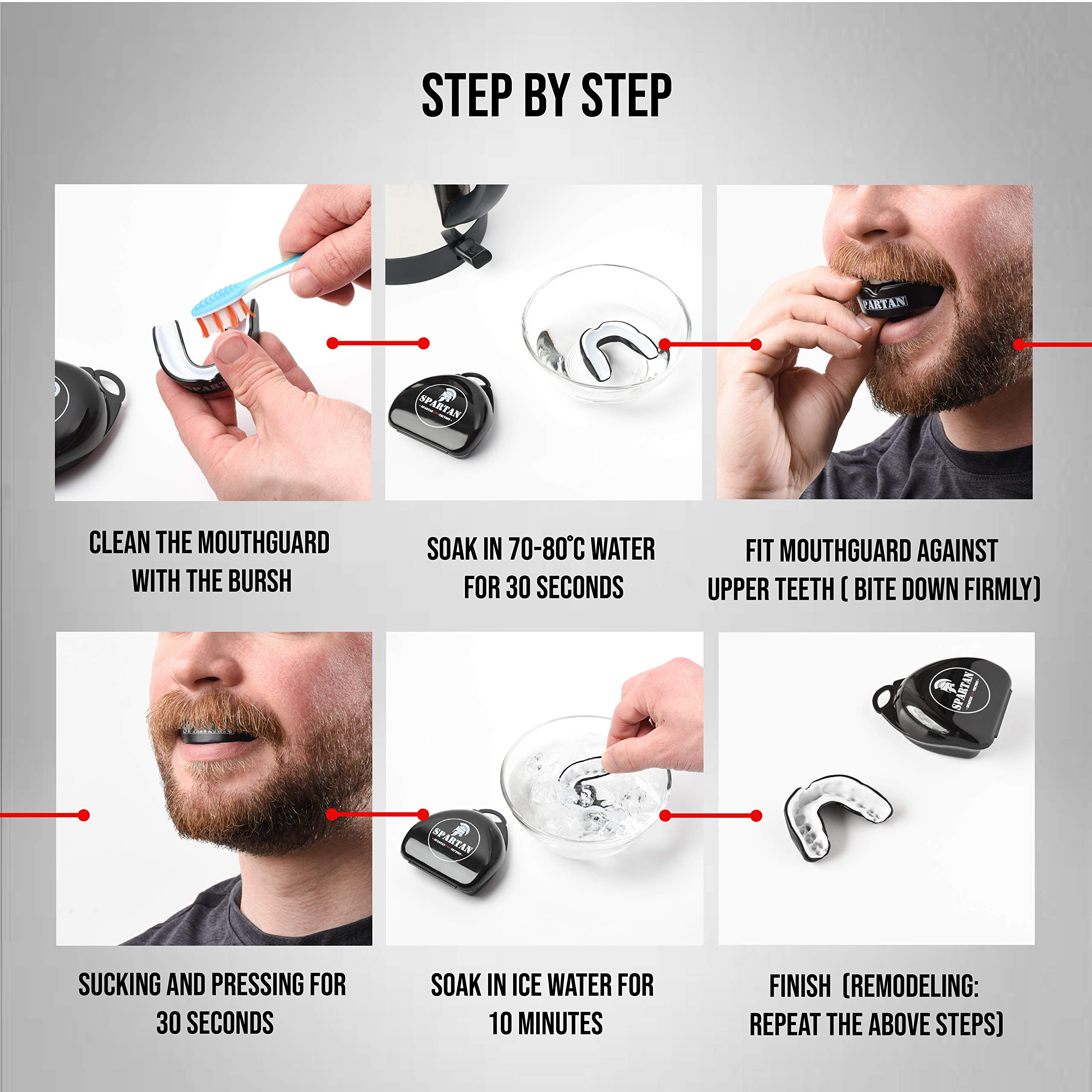 STEP BY STEP

SPARTAN

SPARTAN

SPARTAN

CLEAN THE MOUTHGUARD WITH THE BURSH

SOAK IN 70-80°C WATER FOR 30 SECONDS

FIT MOUTHGUARD AGAINST UPPER TEETH ( BITE DOWN FIRMLY)

SPARTAN

SPARTAN

SUCKING AND PRESSING FOR 30 SECONDS

SOAK IN ICE WATER FOR 10 MINUTES

FINISH (REMODELING: REPEAT THE ABOVE STEPS)